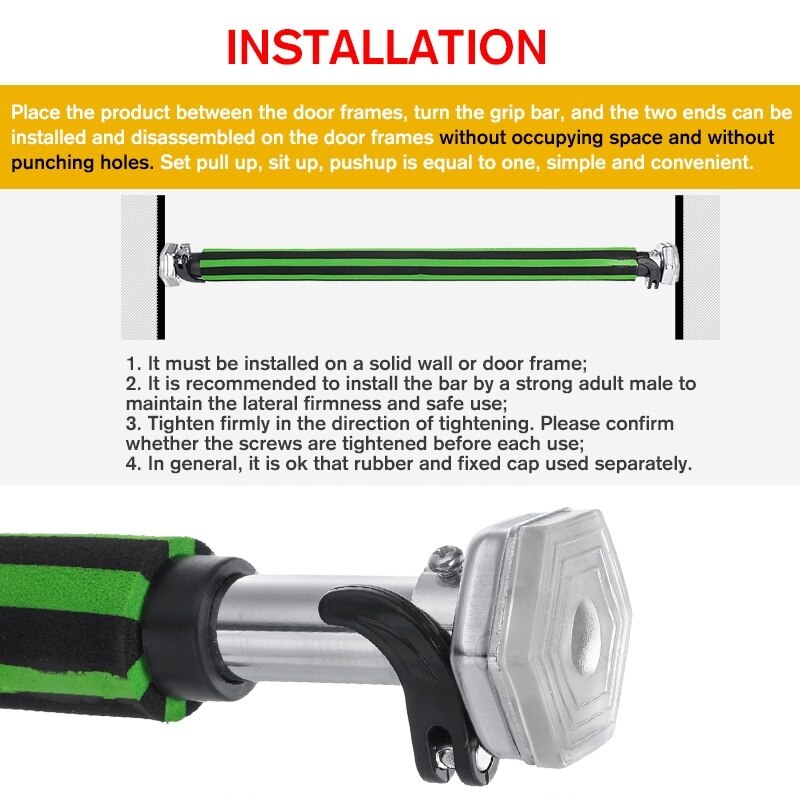 INSTALLATION

Place the product between the door frames, turn the grip bar, and the two ends can be installed and disassembled on the door frames without occupying space and without punching holes. Set pull up, sit up, pushup is equal to one, simple and convenient.

1. It must be installed on a solid wall or door frame;
2. It is recommended to install the bar by a strong adult male to maintain the lateral firmness and safe use;
3. Tighten firmly in the direction of tightening. Please confirm whether the screws are tightened before each use;
4. In general, it is ok that rubber and fixed cap used separately.