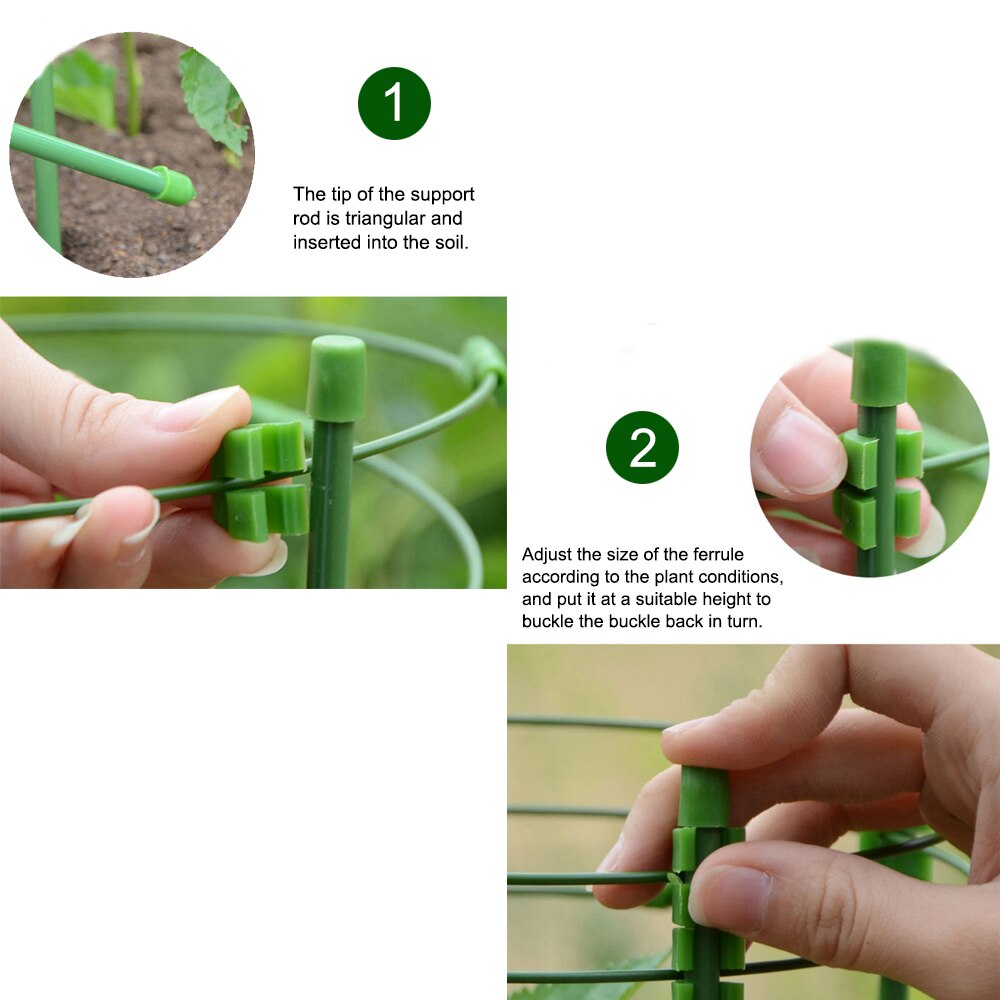 1

The tip of the support rod is triangular and inserted into the soil.

2

Adjust the size of the ferrule according to the plant conditions, and put it at a suitable height to buckle the buckle back in turn.