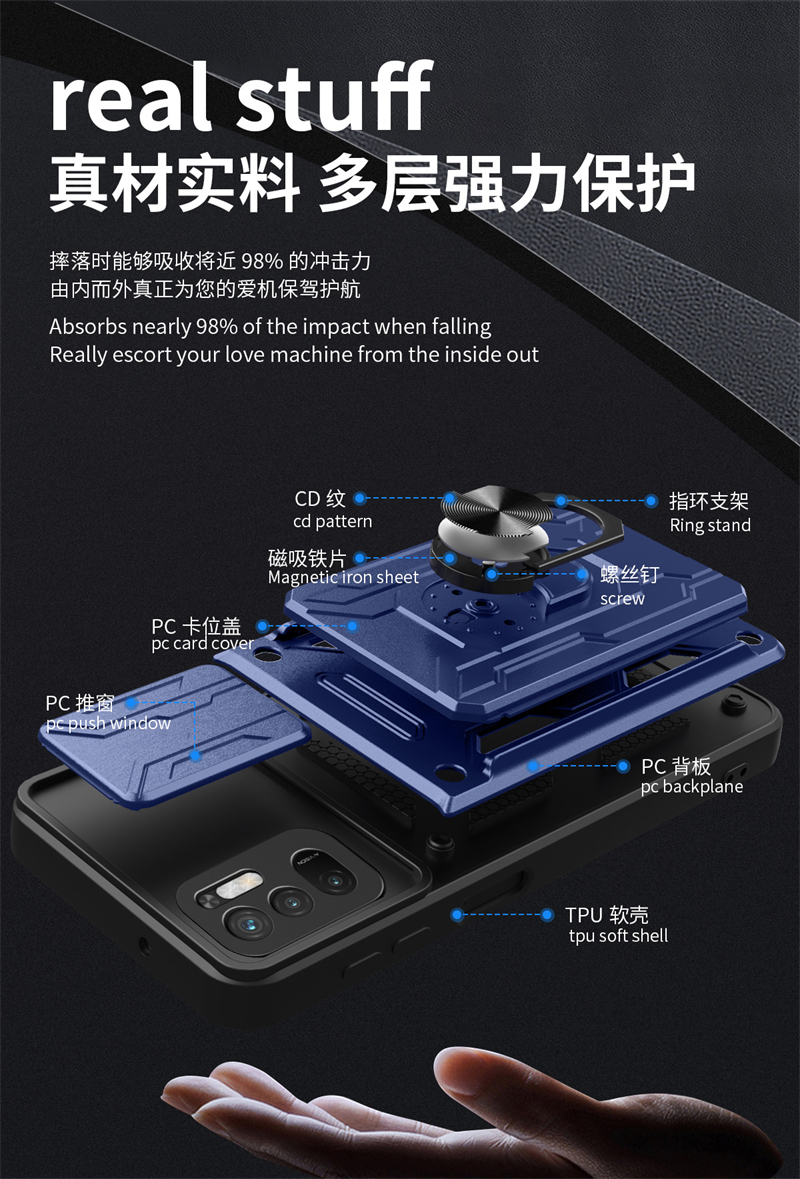 real stuff
真材实料 多层强力保护

摔落时能够吸收将近 98% 的冲击力
由内而外真正为您的爱机保驾护航

Absorbs nearly 98% of the impact when falling
Really escort your love machine from the inside out

CD 纹
cd pattern

指环支架
Ring stand

磁吸铁片
Magnetic iron sheet

螺丝钉
screw

PC 卡位盖
pc card cover

PC 推窗
pc push window

PC 背板
pc backplane

TPU 软壳
tpu soft shell