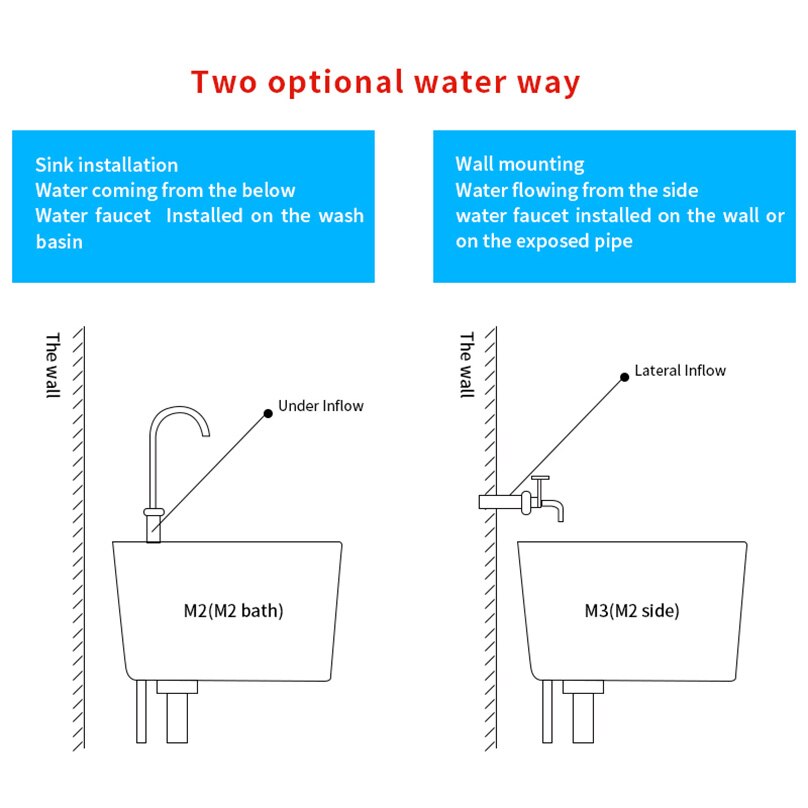 Two optional water way

Sink installation
Water coming from the below
Water faucet Installed on the wash basin

Wall mounting
Water flowing from the side
water faucet installed on the wall or on the exposed pipe

The wall

Under Inflow

M2(M2 bath)

The wall

Lateral Inflow

M3(M2 side)