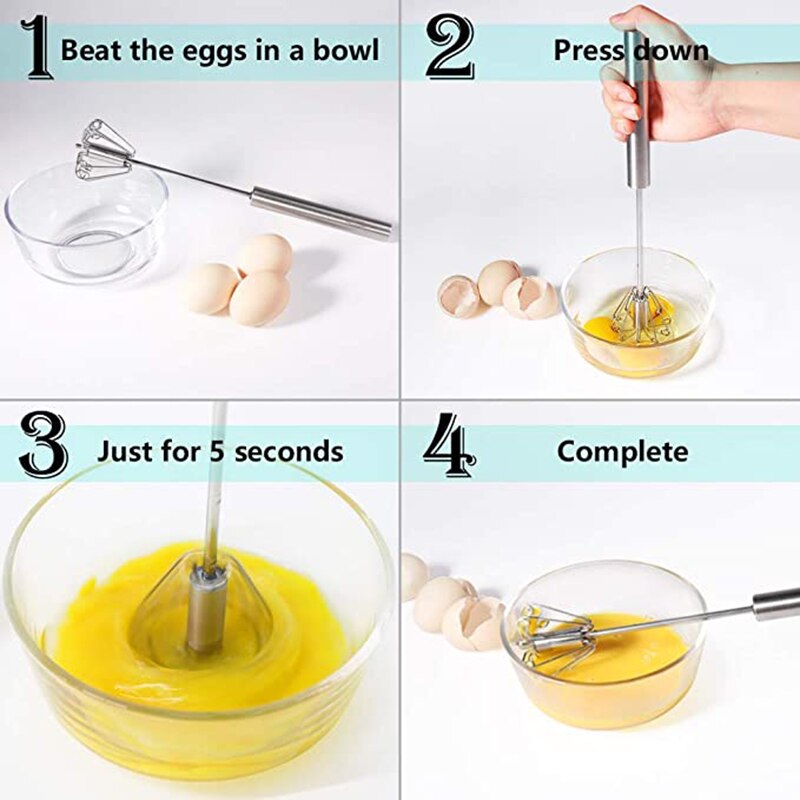 1 Beat the eggs in a bowl

2 Press down

3 Just for 5 seconds

4 Complete