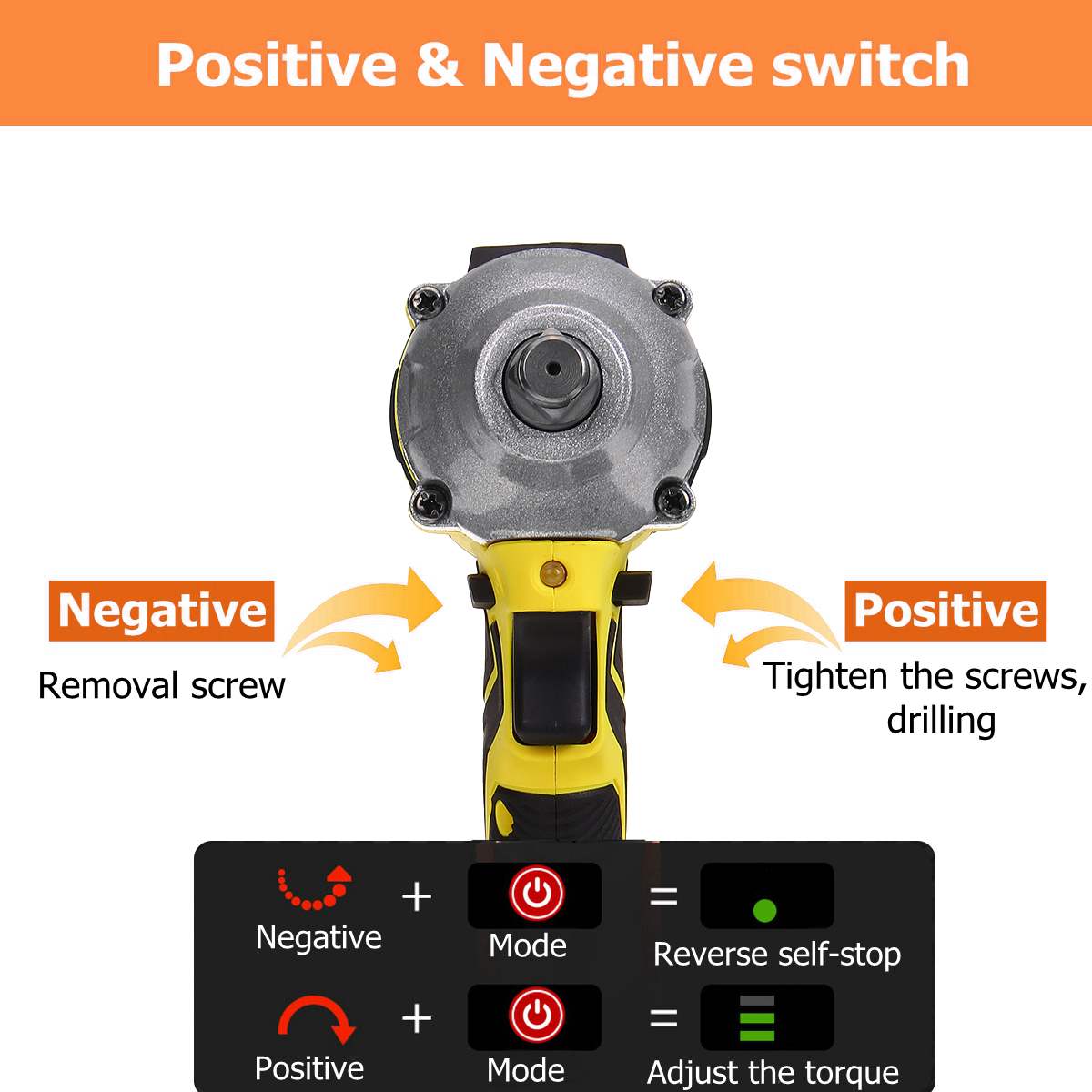 Positive & Negative switch

Negative
Removal screw

Positive
Tighten the screws, drilling

Negative + Mode = Reverse self-stop

Positive + Mode = Adjust the torque