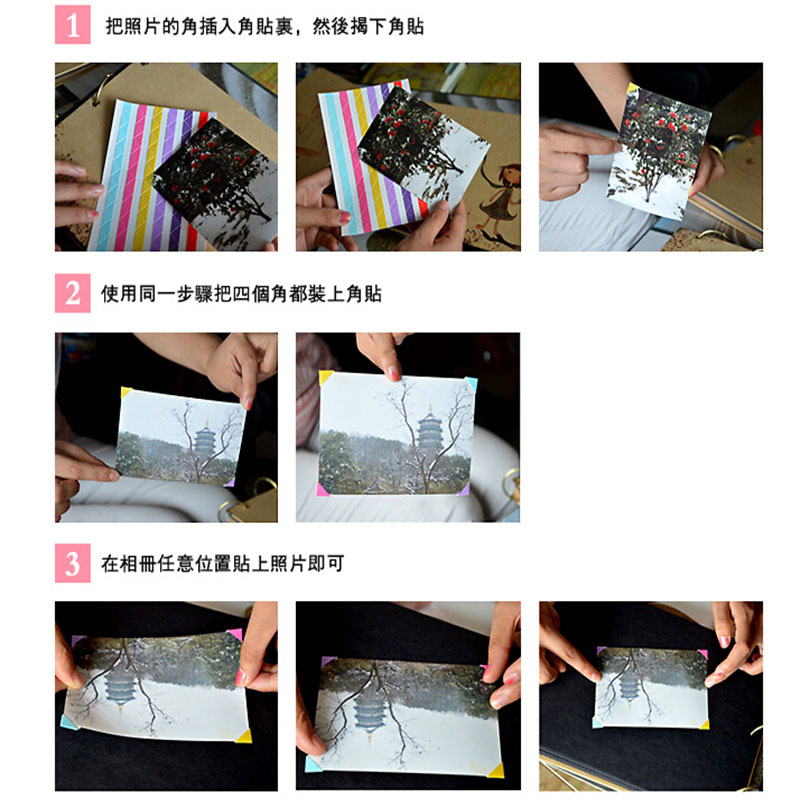 1 把照片的角插入角貼裏，然後揭下角貼

2 使用同一步驟把四個角都裝上角貼

3 在相冊任意位置貼上照片即可