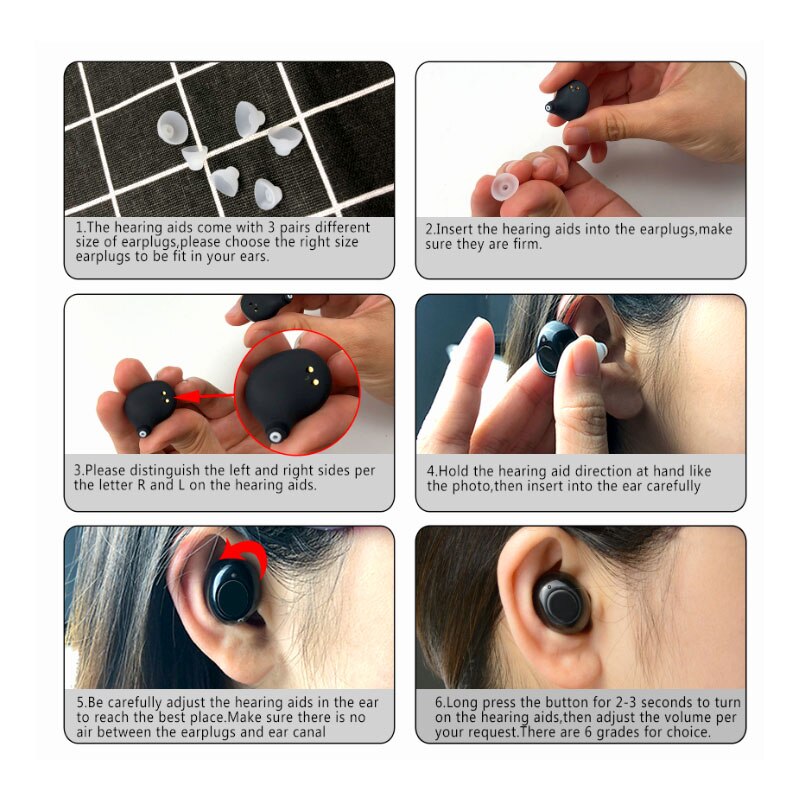 1.The hearing aids come with 3 pairs different size of earplugs,please choose the right size earplugs to be fit in your ears.

2.Insert the hearing aids into the earplugs,make sure they are firm.

3.Please distinguish the left and right sides per the letter R and L on the hearing aids.

4.Hold the hearing aid direction at hand like the photo,then insert into the ear carefully

5.Be carefully adjust the hearing aids in the ear to reach the best place.Make sure there is no air between the earplugs and ear canal

6.Long press the button for 2-3 seconds to turn on the hearing aids,then adjust the volume per your request.There are 6 grades for choice.