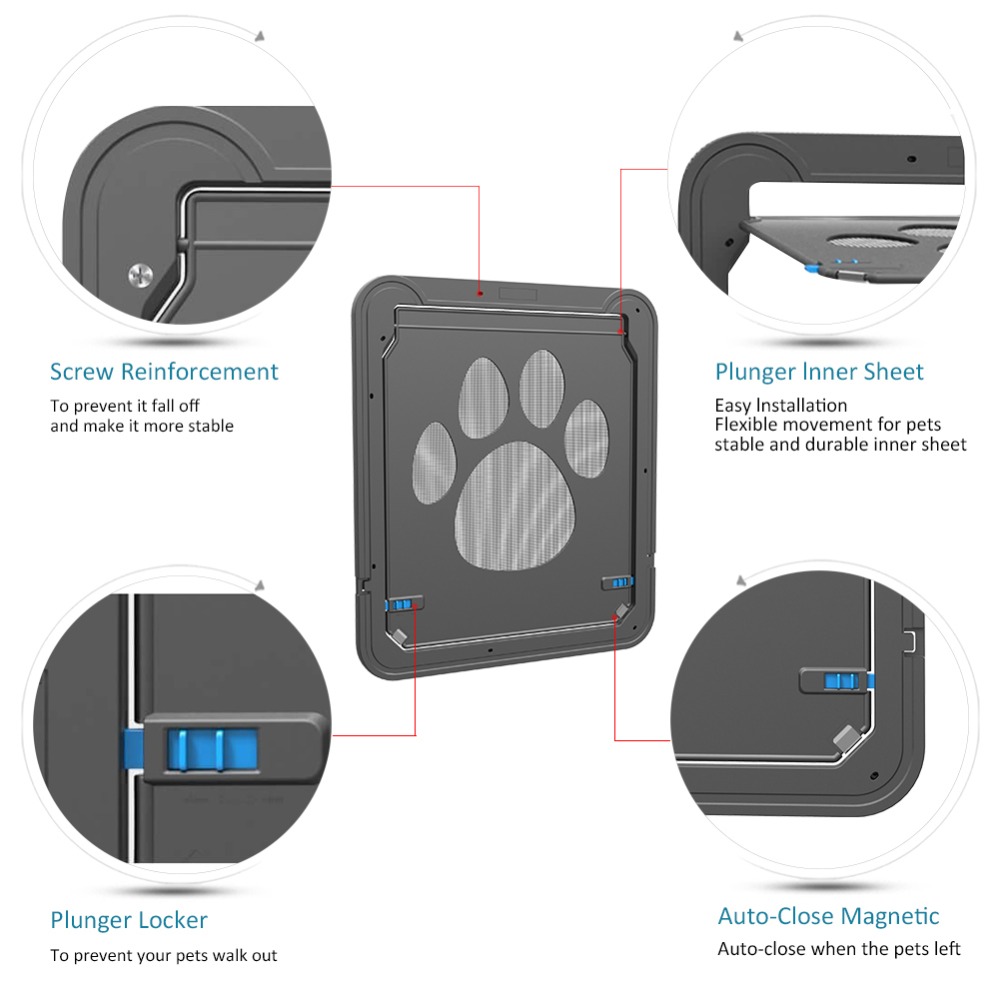 Screw Reinforcement

To prevent it fall off and make it more stable

Plunger Inner Sheet

Easy Installation
Flexible movement for pets
stable and durable inner sheet

Plunger Locker

To prevent your pets walk out

Auto-Close Magnetic

Auto-close when the pets left