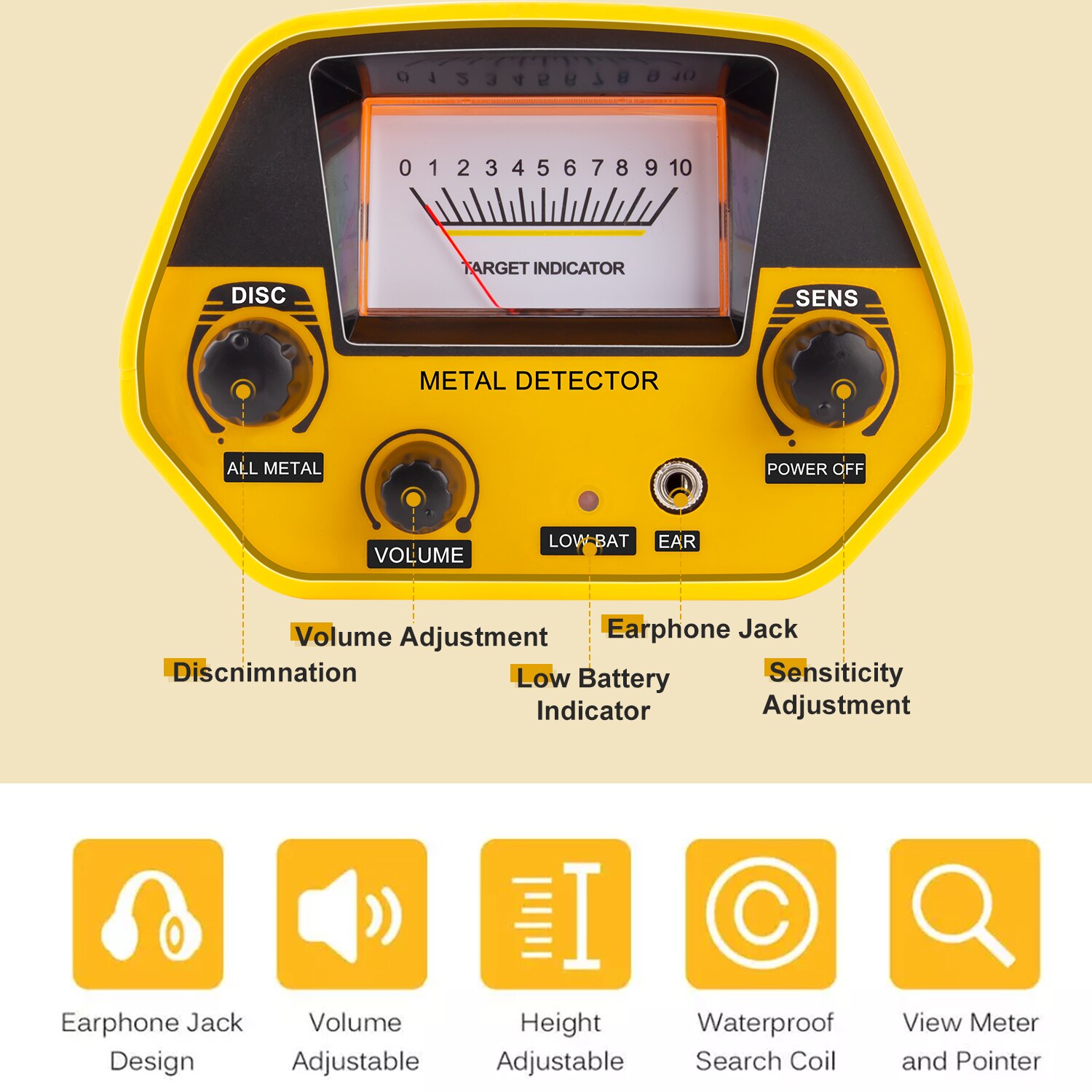 0 1 2 3 4 5 6 7 8 9 10

TARGET INDICATOR

DISC

SENS

METAL DETECTOR

ALL METAL

POWER OFF

VOLUME

LOW BAT

EAR

Volume Adjustment

Earphone Jack

Discnimnation

Low Battery Indicator

Sensiticity Adjustment

Earphone Jack Design

Volume Adjustable

Height Adjustable

Waterproof Search Coil

View Meter and Pointer