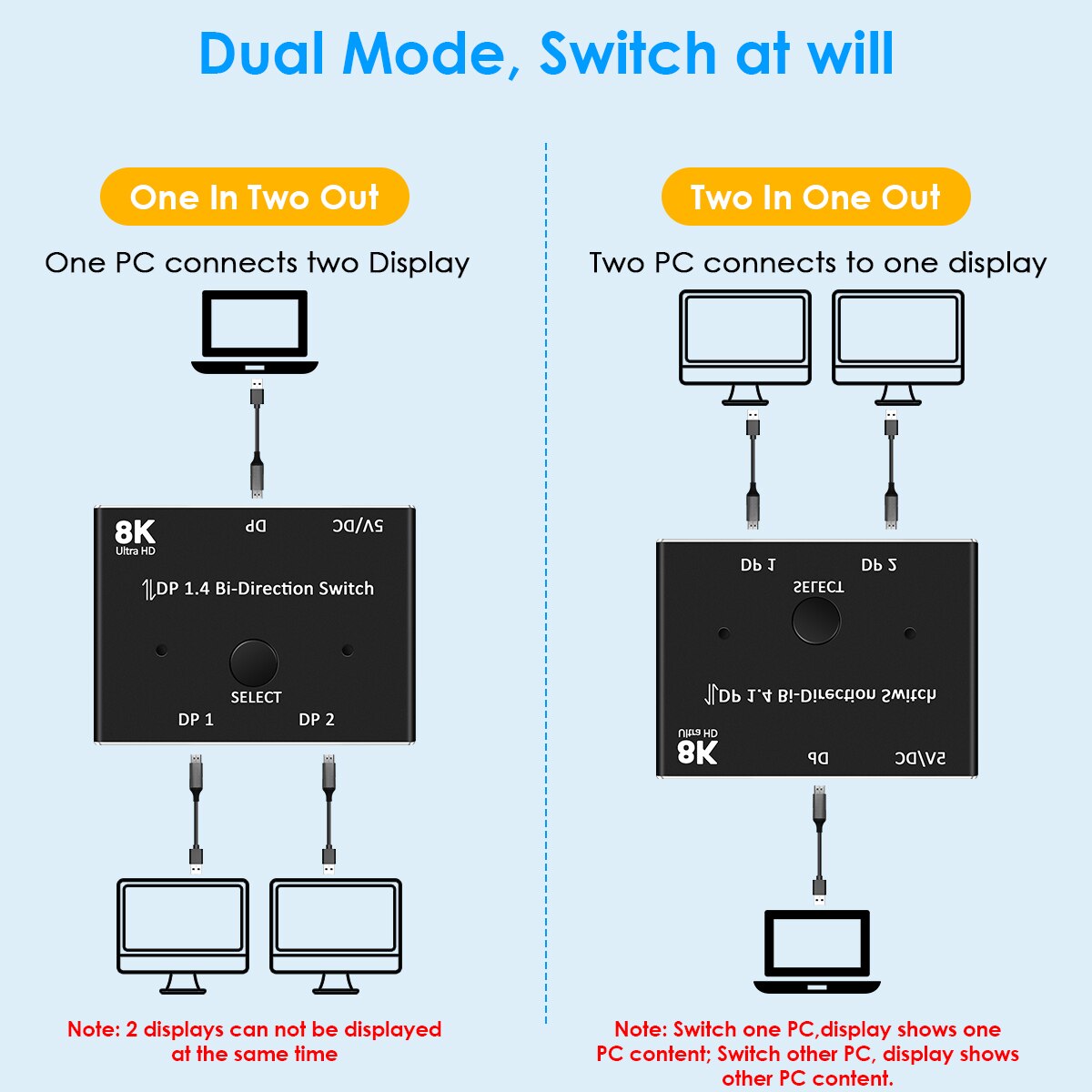 Dual Mode, Switch at will

One In Two Out

One PC connects two Display

8K
Ultra HD

DP

5V/DC

DP 1.4 Bi-Direction Switch

SELECT

DP 1

DP 2

Note: 2 displays can not be displayed at the same time

Two In One Out

Two PC connects to one display

DP 1

DP 2

SELECT

DP 1.4 Bi-Direction Switch

Ultra HD
8K

DP

5V/DC

Note: Switch one PC,display shows one PC content; Switch other PC, display shows other PC content.