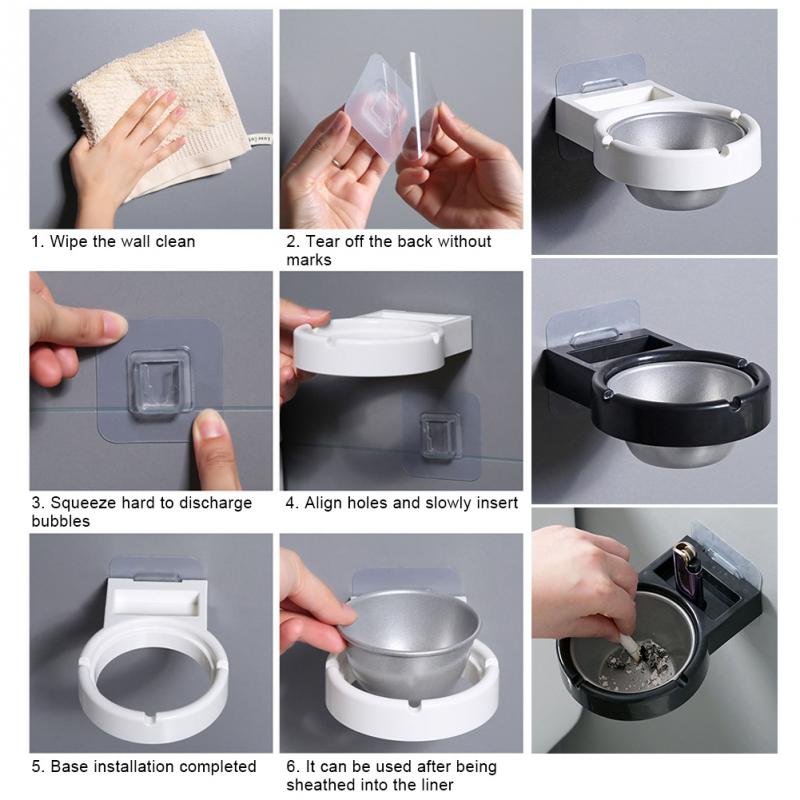 1. Wipe the wall clean

2. Tear off the back without marks

3. Squeeze hard to discharge bubbles

4. Align holes and slowly insert

5. Base installation completed

6. It can be used after being sheathed into the liner