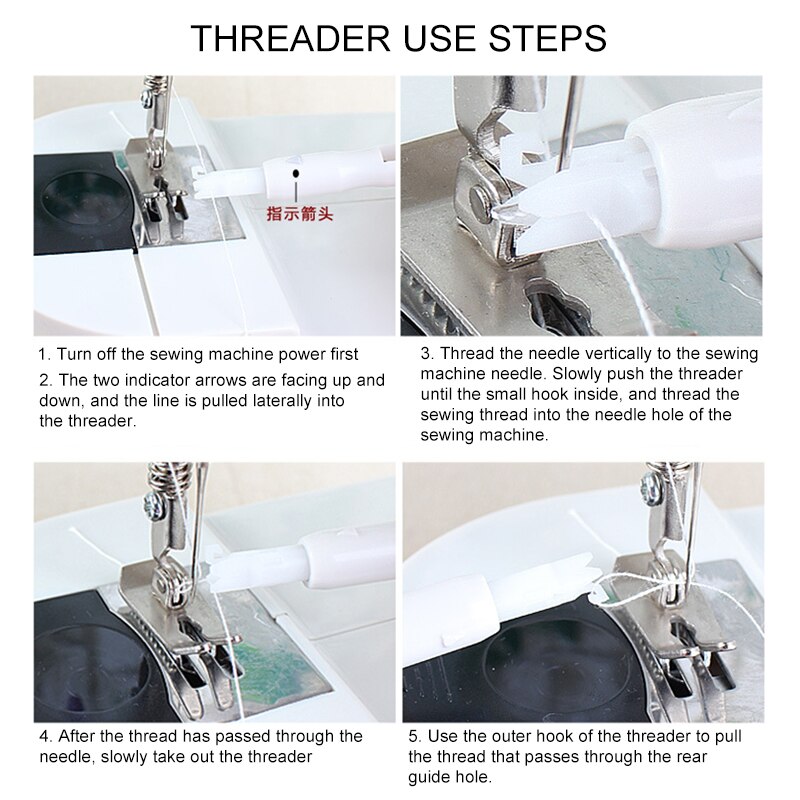 THREADER USE STEPS

指示箭头

1. Turn off the sewing machine power first

2. The two indicator arrows are facing up and down, and the line is pulled laterally into the threader.

3. Thread the needle vertically to the sewing machine needle. Slowly push the threader until the small hook inside, and thread the sewing thread into the needle hole of the sewing machine.

4. After the thread has passed through the needle, slowly take out the threader

5. Use the outer hook of the threader to pull the thread that passes through the rear guide hole.