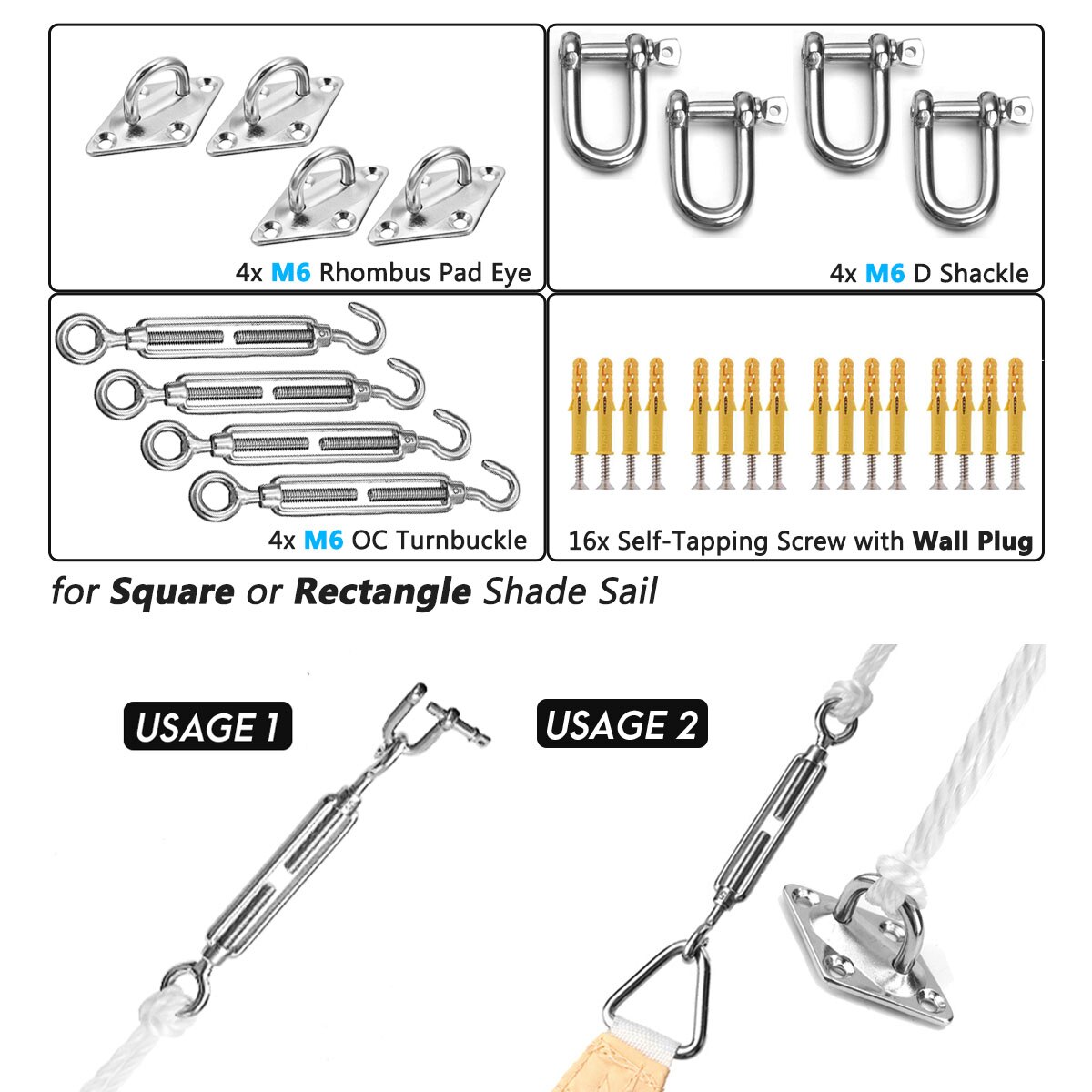 4x M6 Rhombus Pad Eye

4x M6 D Shackle

4x M6 OC Turnbuckle

16x Self-Tapping Screw with Wall Plug

for Square or Rectangle Shade Sail

USAGE 1

USAGE 2