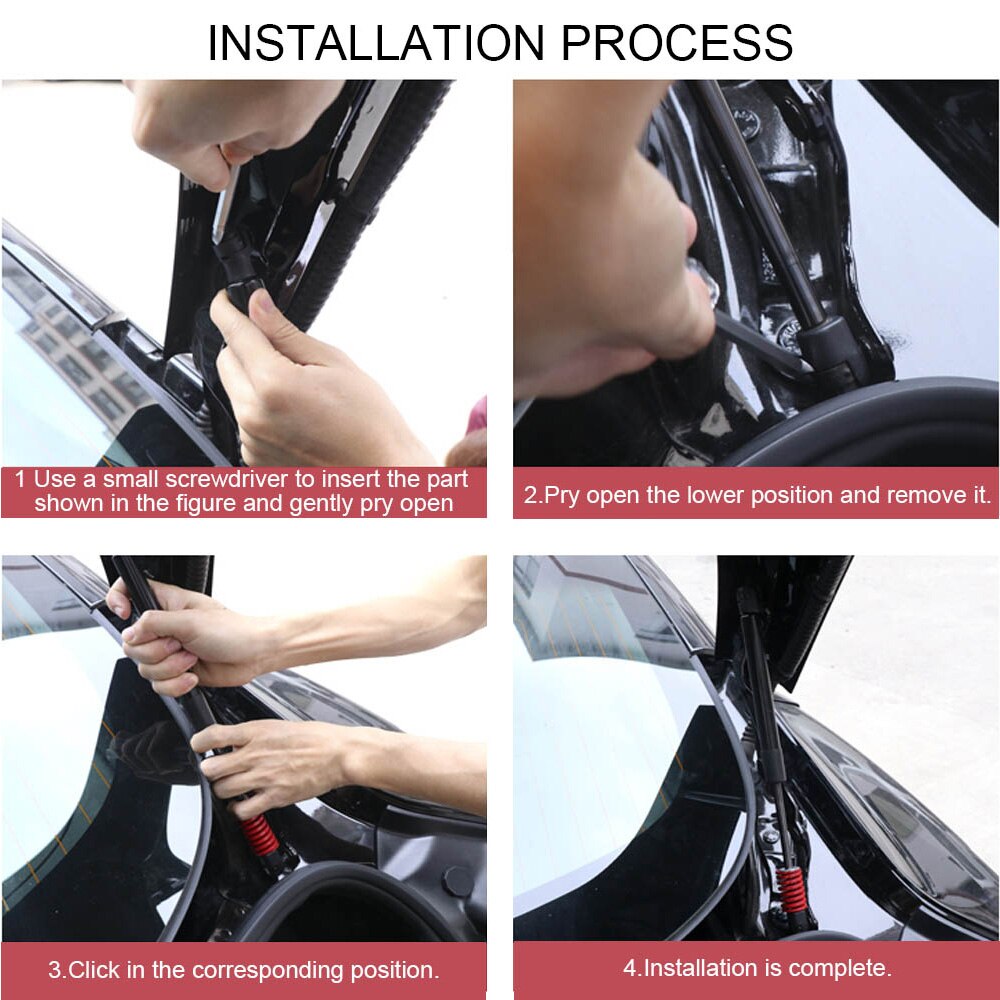 INSTALLATION PROCESS

1 Use a small screwdriver to insert the part shown in the figure and gently pry open

2.Pry open the lower position and remove it.

3.Click in the corresponding position.

4.Installation is complete.