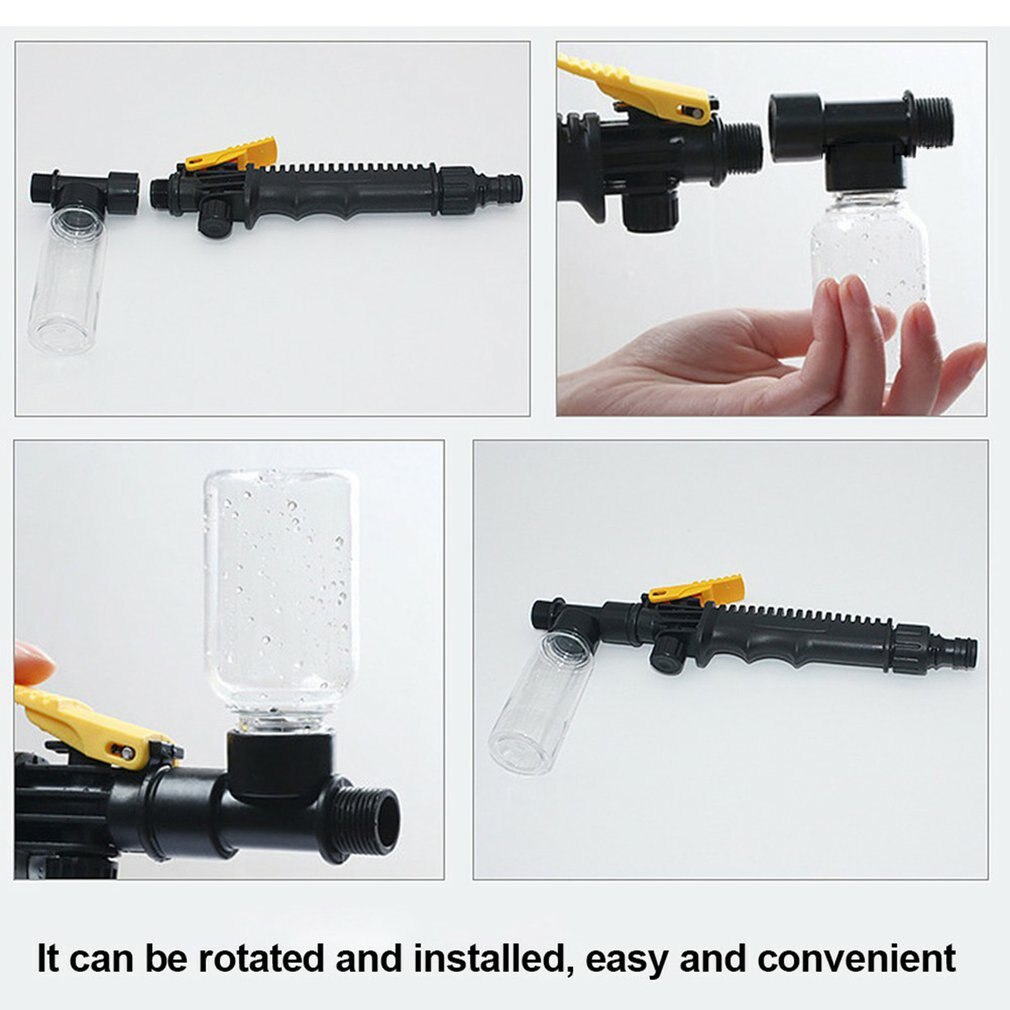 It can be rotated and installed, easy and convenient