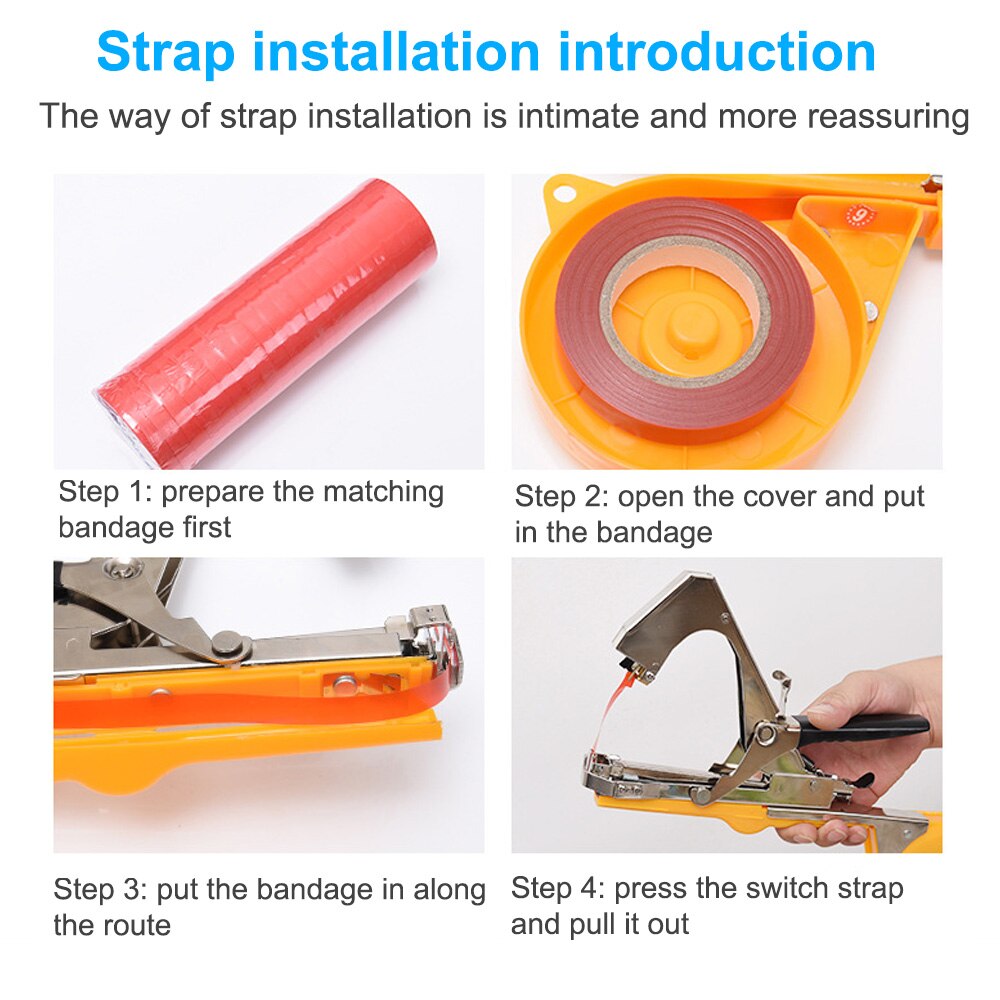 Strap installation introduction

The way of strap installation is intimate and more reassuring

Step 1: prepare the matching bandage first

Step 2: open the cover and put in the bandage

Step 3: put the bandage in along the route

Step 4: press the switch strap and pull it out