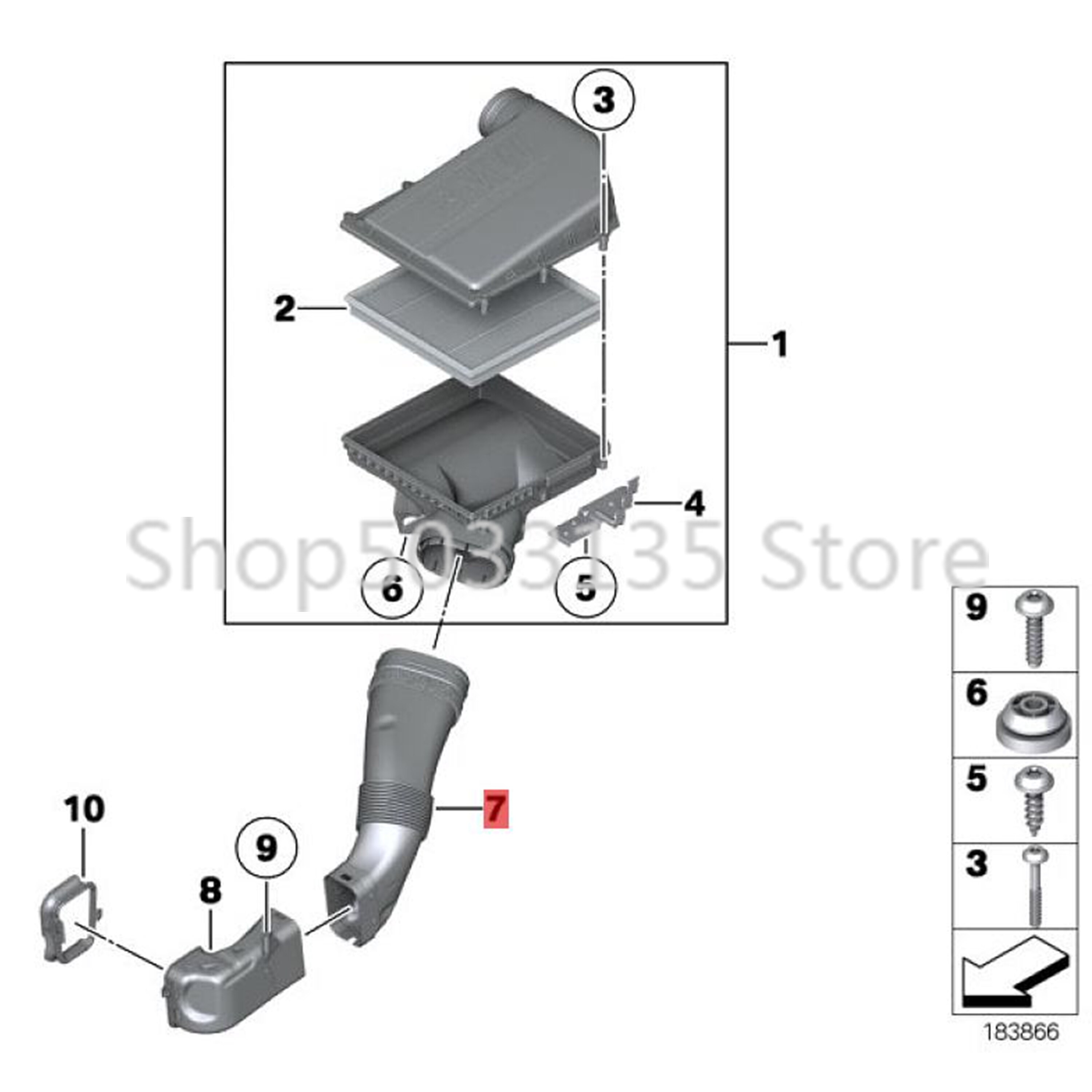 3
2
1
4
Shop5033135 Store
6
5
7
10
9
8
9
6
5
3
183866