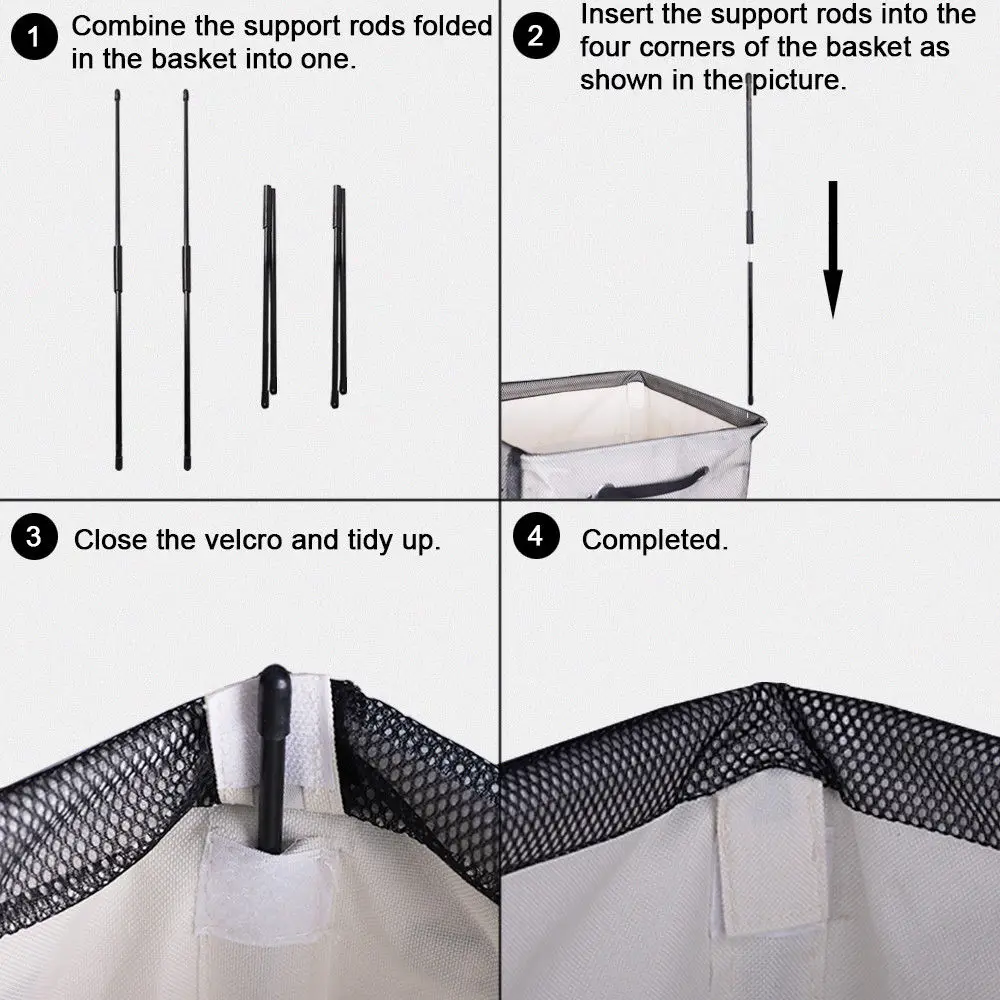 1 Combine the support rods folded in the basket into one.

2 Insert the support rods into the four corners of the basket as shown in the picture.

3 Close the velcro and tidy up.

4 Completed.