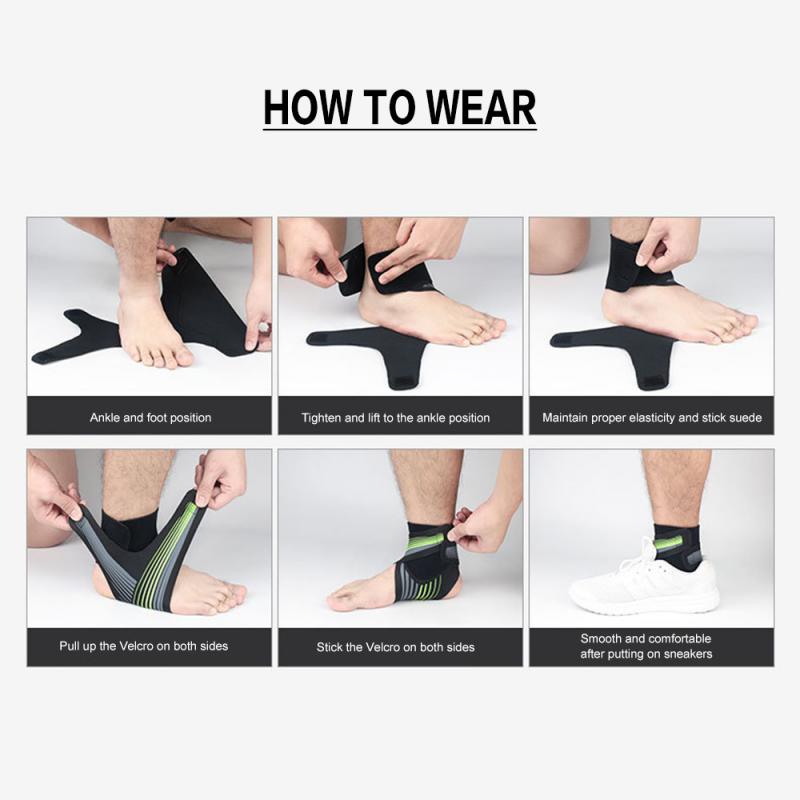 HOW TO WEAR

Ankle and foot position

Tighten and lift to the ankle position

Maintain proper elasticity and stick suede

Pull up the Velcro on both sides

Stick the Velcro on both sides

Smooth and comfortable after putting on sneakers