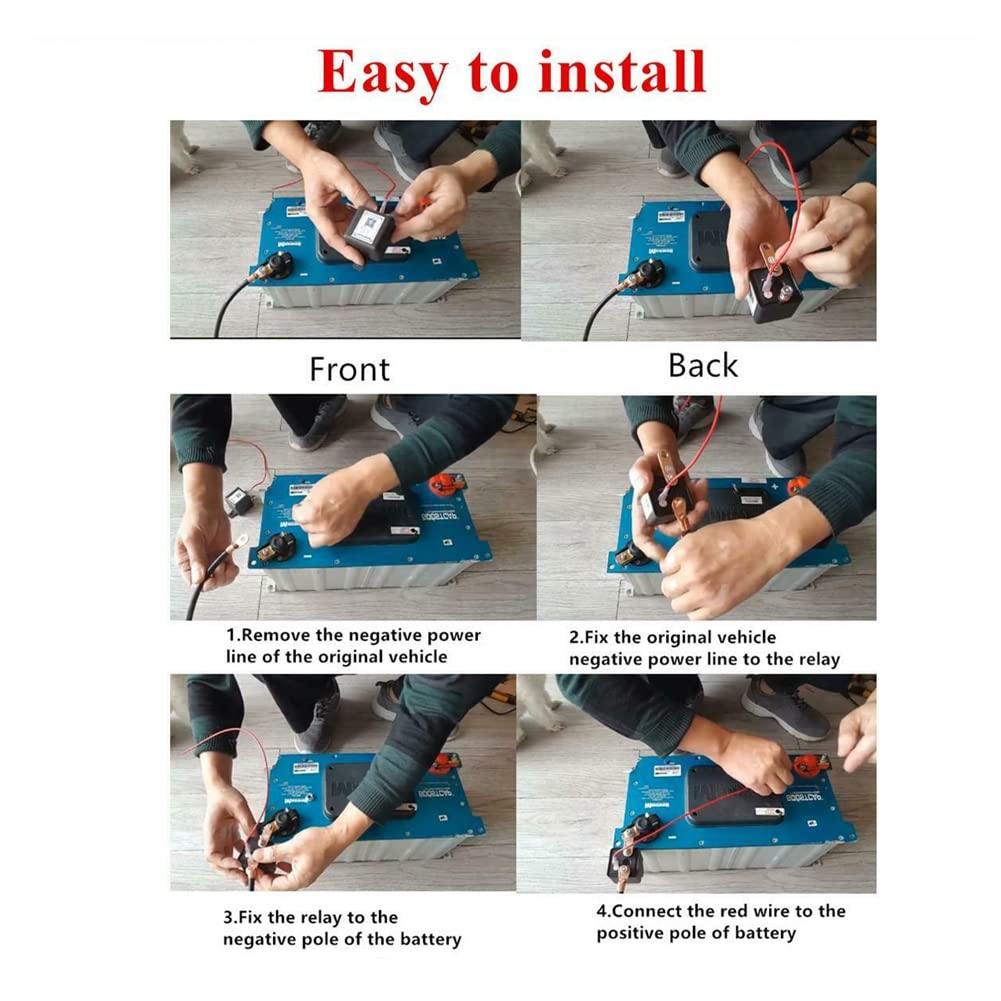 Easy to install

Front

Back

1.Remove the negative power line of the original vehicle

2.Fix the original vehicle negative power line to the relay

3.Fix the relay to the negative pole of the battery

4.Connect the red wire to the positive pole of battery