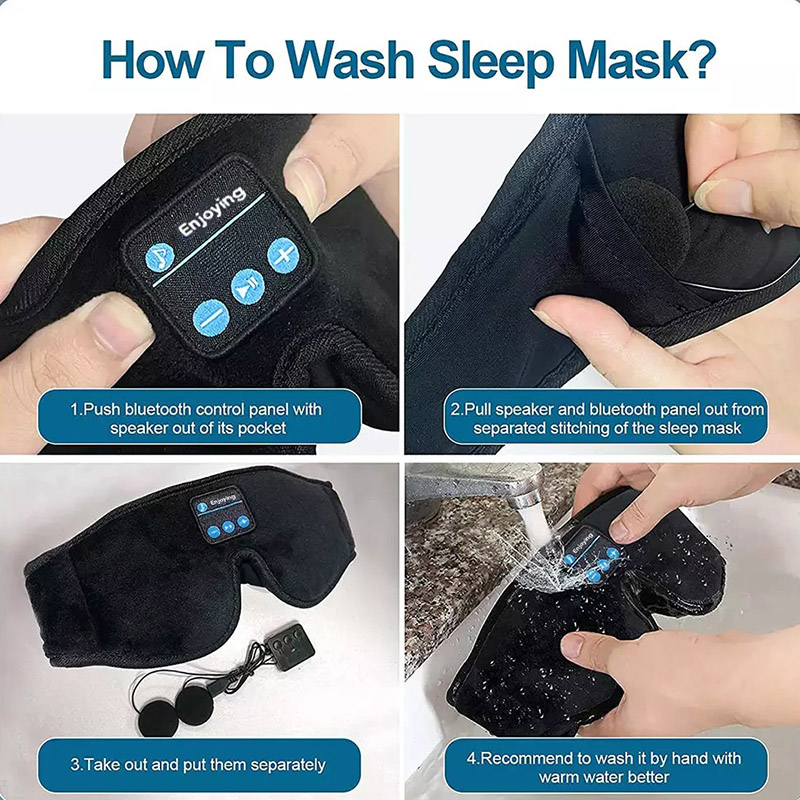 How To Wash Sleep Mask?

Enjoying

1.Push bluetooth control panel with speaker out of its pocket

2.Pull speaker and bluetooth panel out from separated stitching of the sleep mask

Enjoying

3.Take out and put them separately

Enjoying

4.Recommend to wash it by hand with warm water better