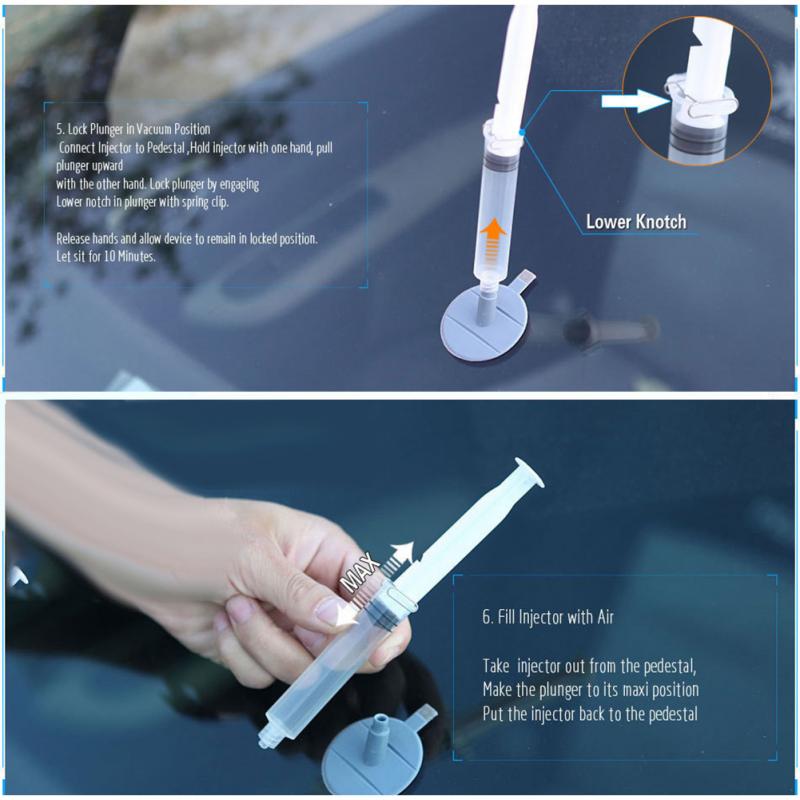 5. Lock Plunger in Vacuum Position
Connect Injector to Pedestal ,Hold injector with one hand, pull plunger upward
with the other hand. Lock plunger by engaging
Lower notch in plunger with spring clip.

Release hands and allow device to remain in locked position.
Let sit for 10 Minutes.

Lower Knotch

MAX

6. Fill Injector with Air

Take injector out from the pedestal,
Make the plunger to its maxi position
Put the injector back to the pedestal