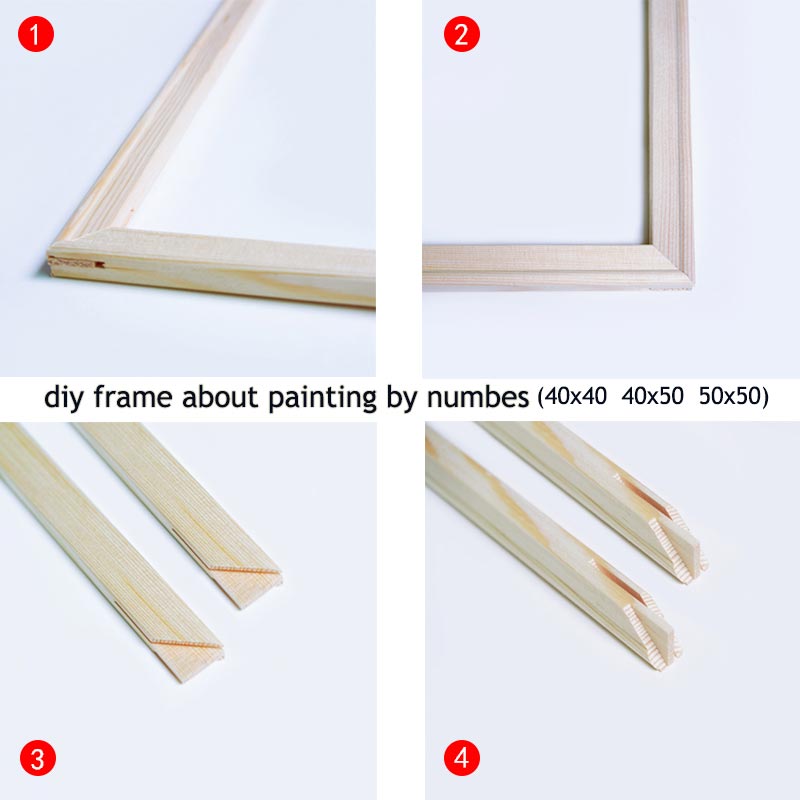 1

2

diy frame about painting by numbes (40x40 40x50 50x50)

3

4