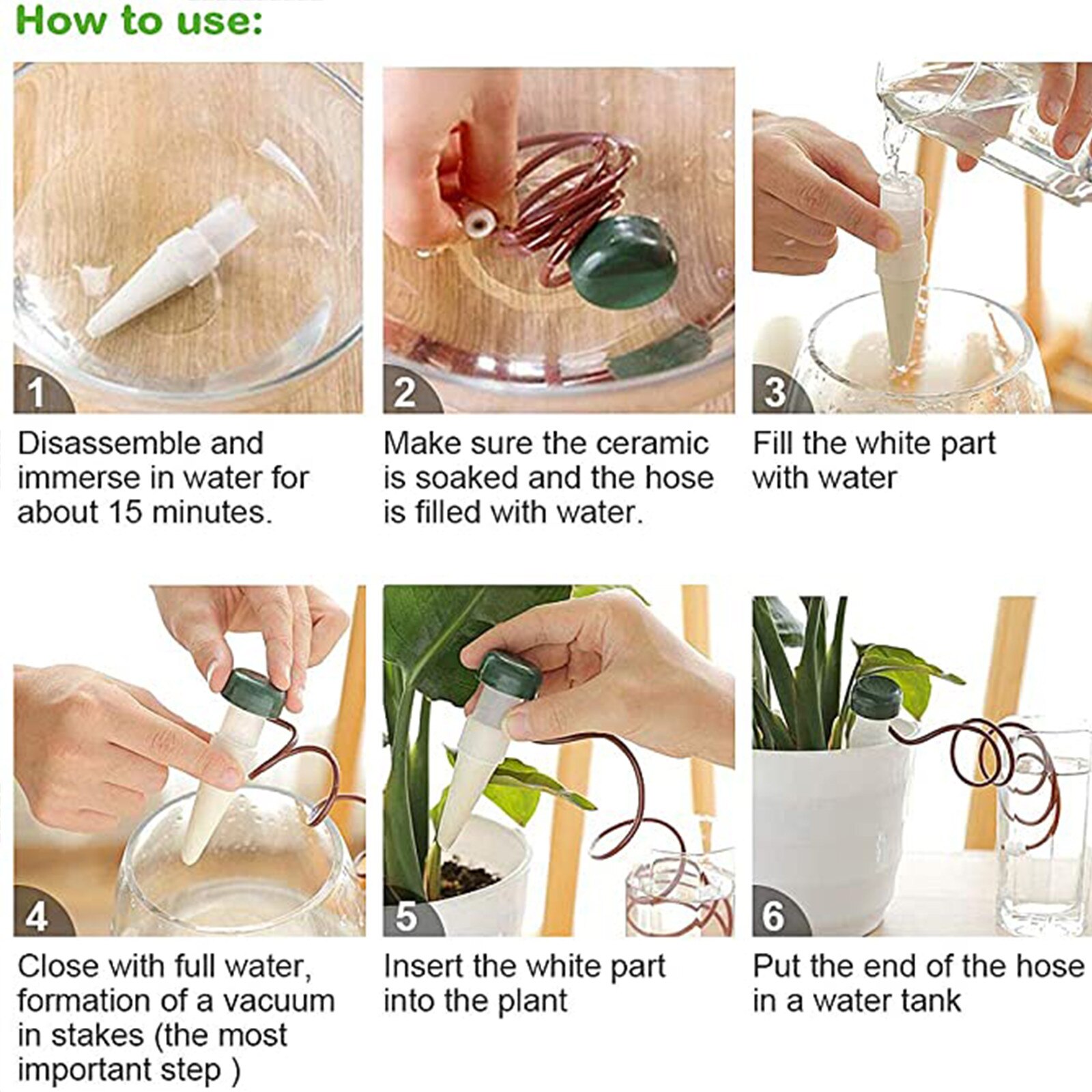 How to use:

1

Disassemble and immerse in water for about 15 minutes.

2

Make sure the ceramic is soaked and the hose is filled with water.

3

Fill the white part with water

4

Close with full water, formation of a vacuum in stakes (the most important step )

5

Insert the white part into the plant

6

Put the end of the hose in a water tank