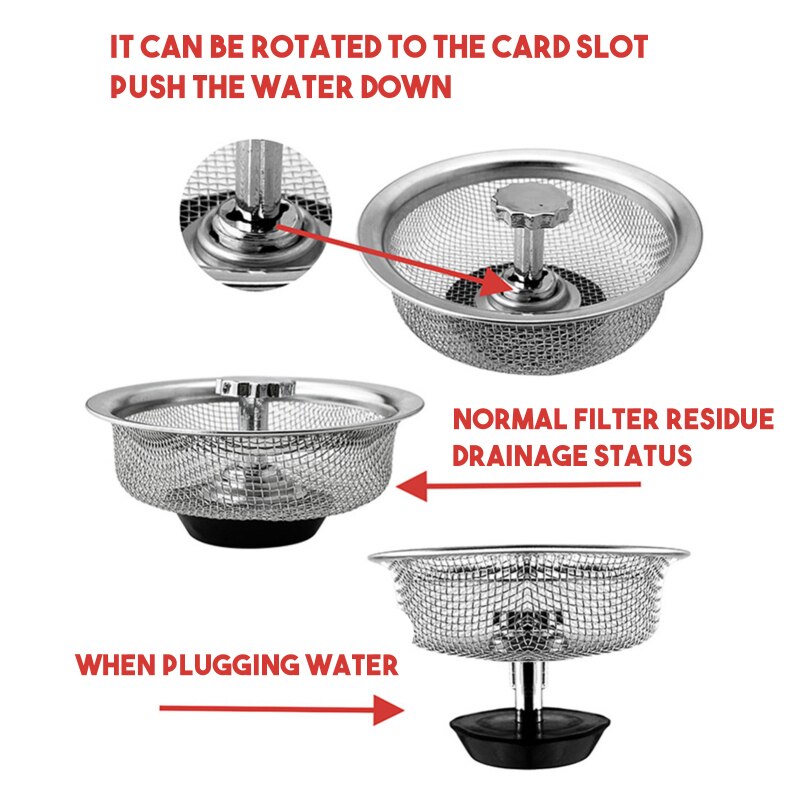 IT CAN BE ROTATED TO THE CARD SLOT
PUSH THE WATER DOWN

NORMAL FILTER RESIDUE
DRAINAGE STATUS

WHEN PLUGGING WATER