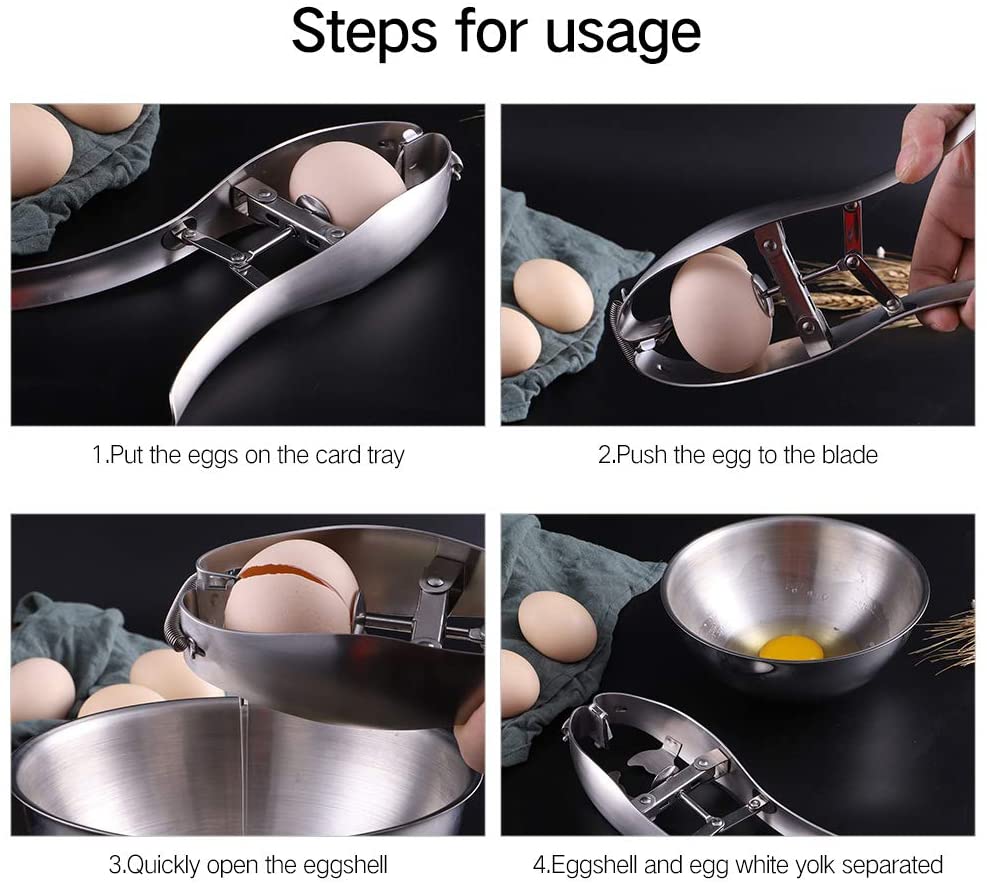 Steps for usage

1.Put the eggs on the card tray

2.Push the egg to the blade

3.Quickly open the eggshell

4.Eggshell and egg white yolk separated