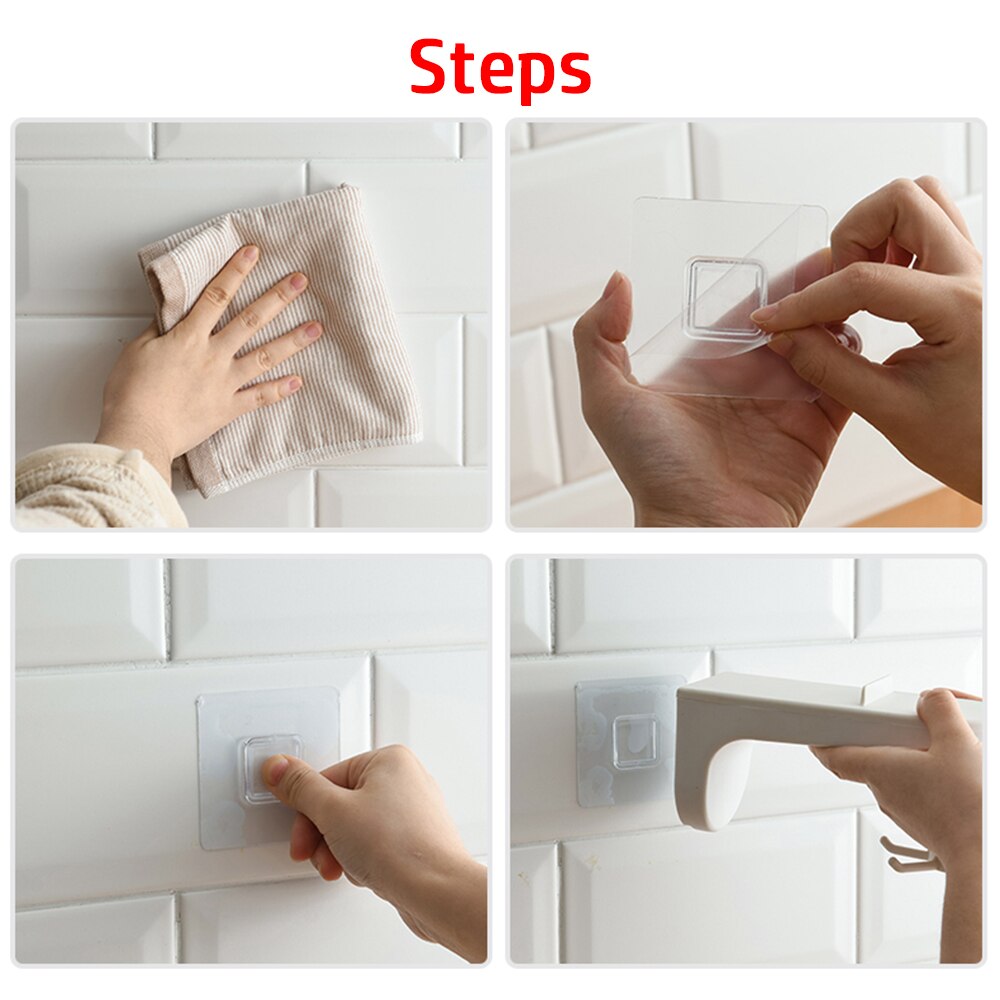 Steps