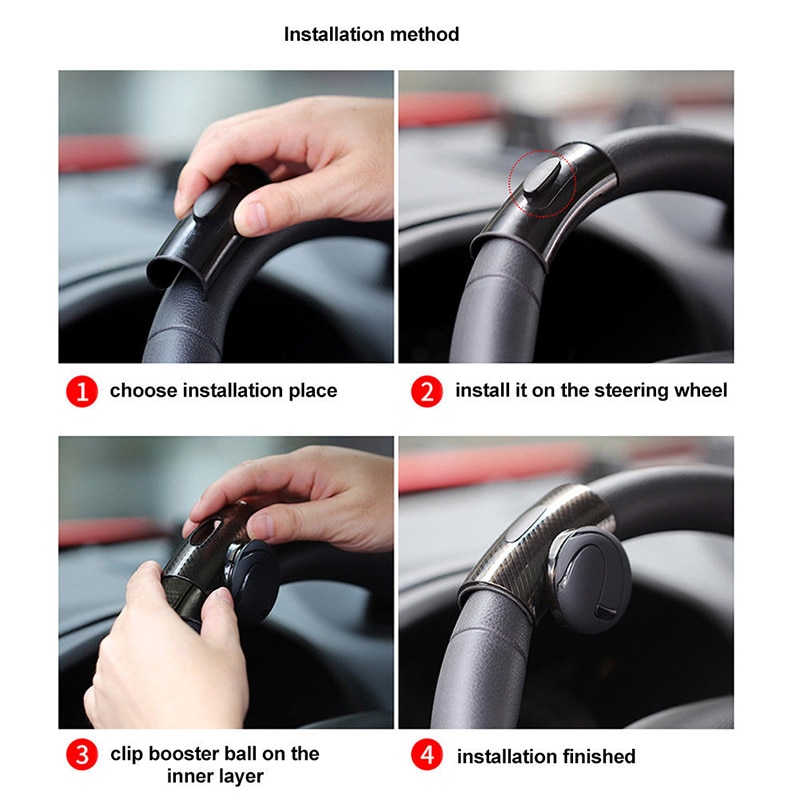 Installation method

1 choose installation place

2 install it on the steering wheel

3 clip booster ball on the inner layer

4 installation finished