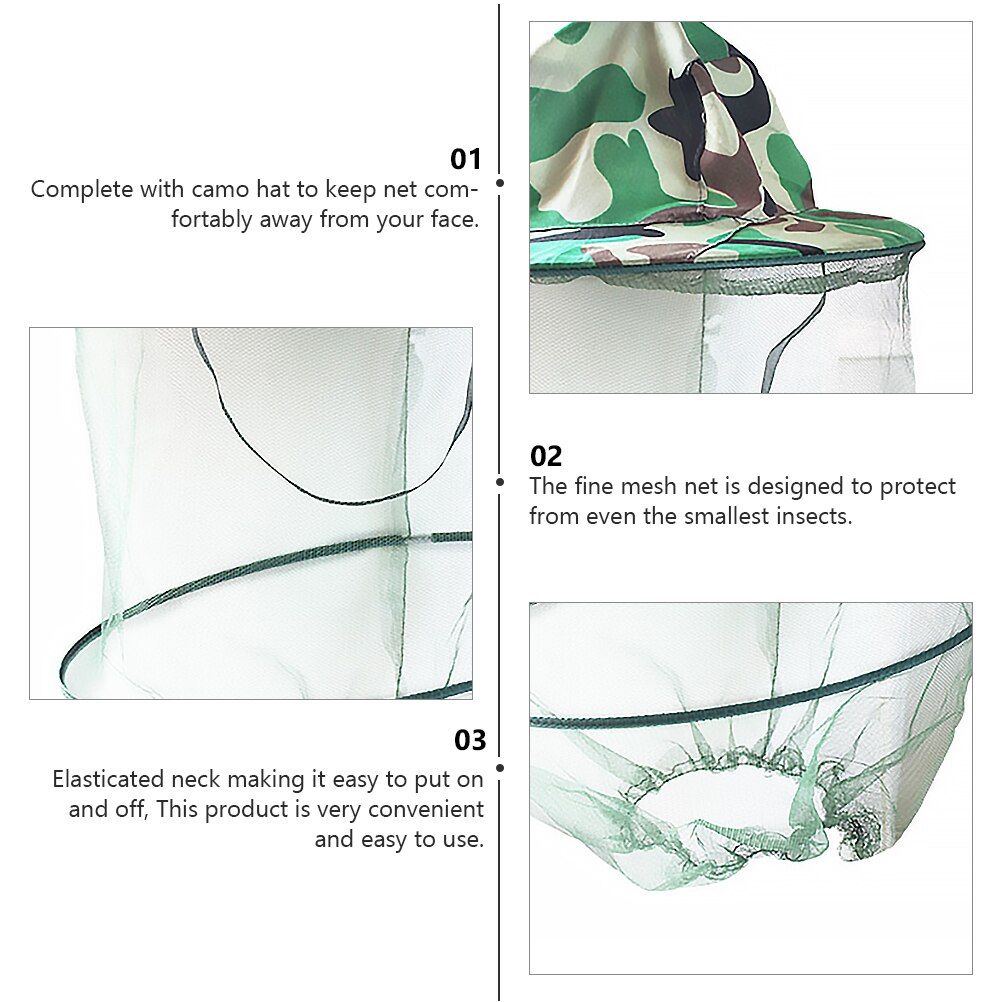 01
Complete with camo hat to keep net comfortably away from your face.

02
The fine mesh net is designed to protect from even the smallest insects.

03
Elasticated neck making it easy to put on and off, This product is very convenient and easy to use.