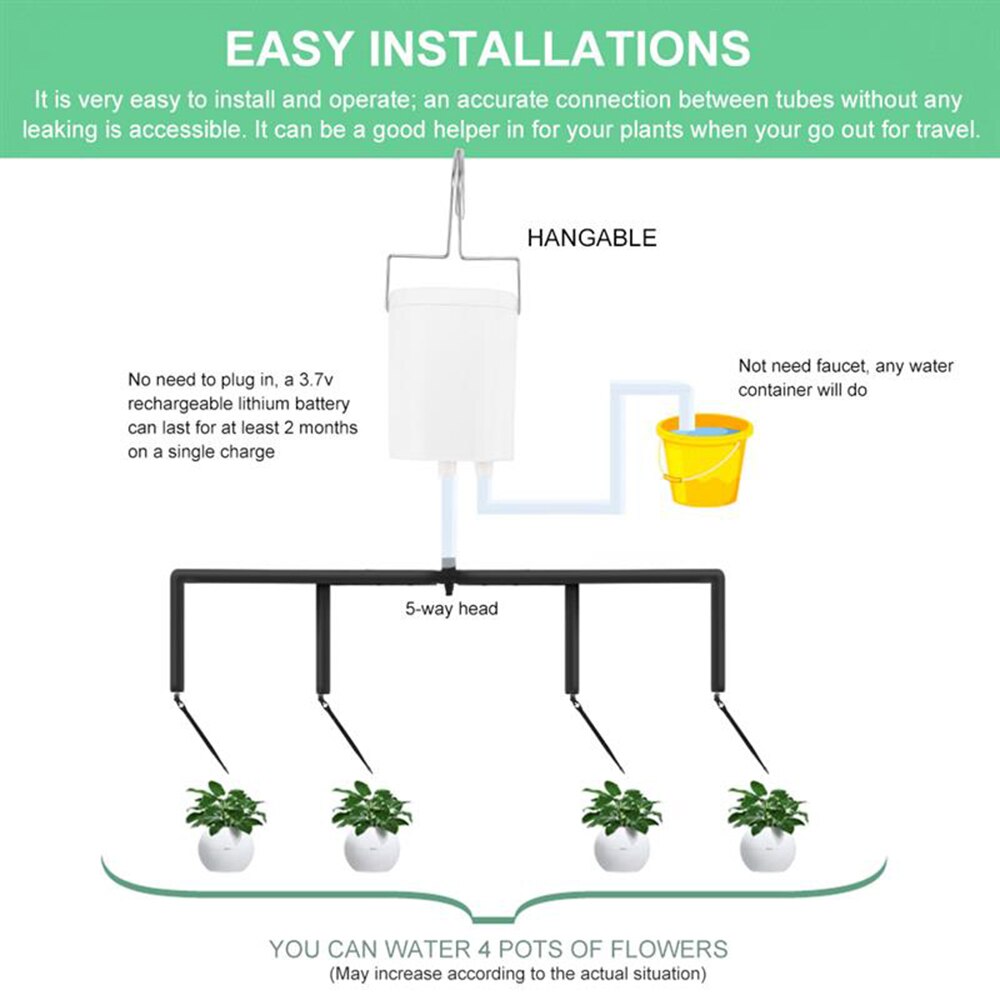 EASY INSTALLATIONS

It is very easy to install and operate; an accurate connection between tubes without any leaking is accessible. It can be a good helper in for your plants when your go out for travel.

HANGABLE

No need to plug in, a 3.7v rechargeable lithium battery can last for at least 2 months on a single charge

Not need faucet, any water container will do

5-way head

YOU CAN WATER 4 POTS OF FLOWERS
(May increase according to the actual situation)