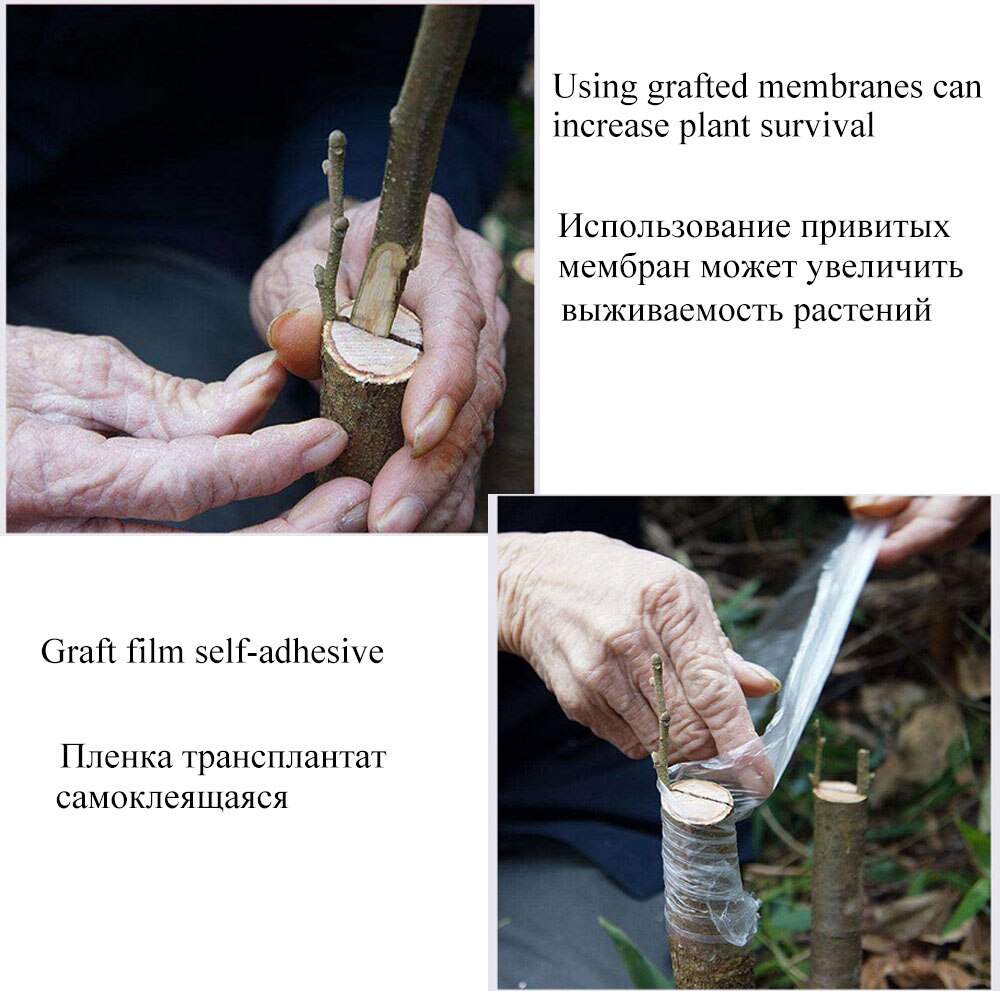 Using grafted membranes can increase plant survival

Использование привитых мембран может увеличить выживаемость растений

Graft film self-adhesive

Пленка трансплантат самоклеящаяся