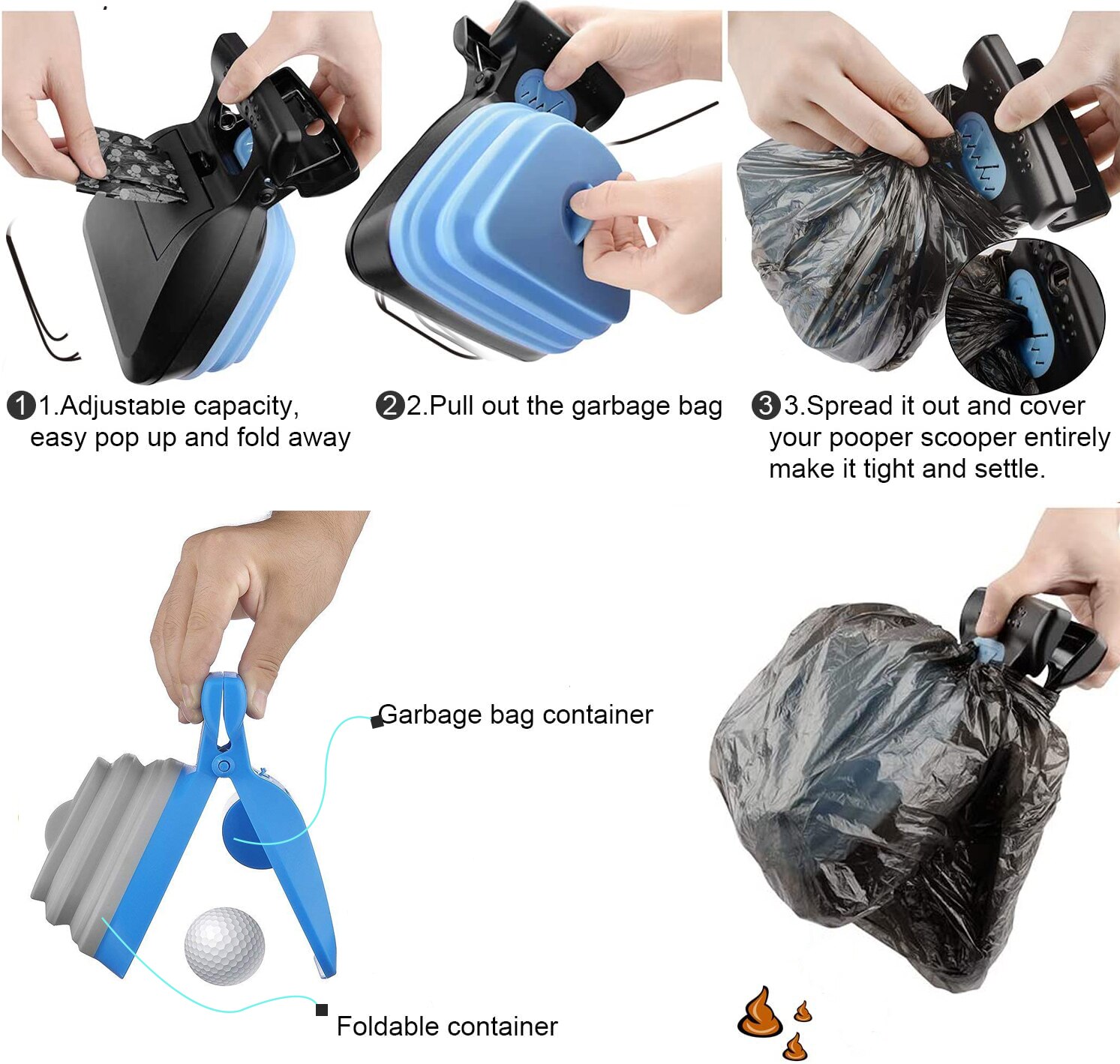 ❶1.Adjustable capacity, easy pop up and fold away

❷2.Pull out the garbage bag

❸3.Spread it out and cover your pooper scooper entirely make it tight and settle.

Garbage bag container

Foldable container