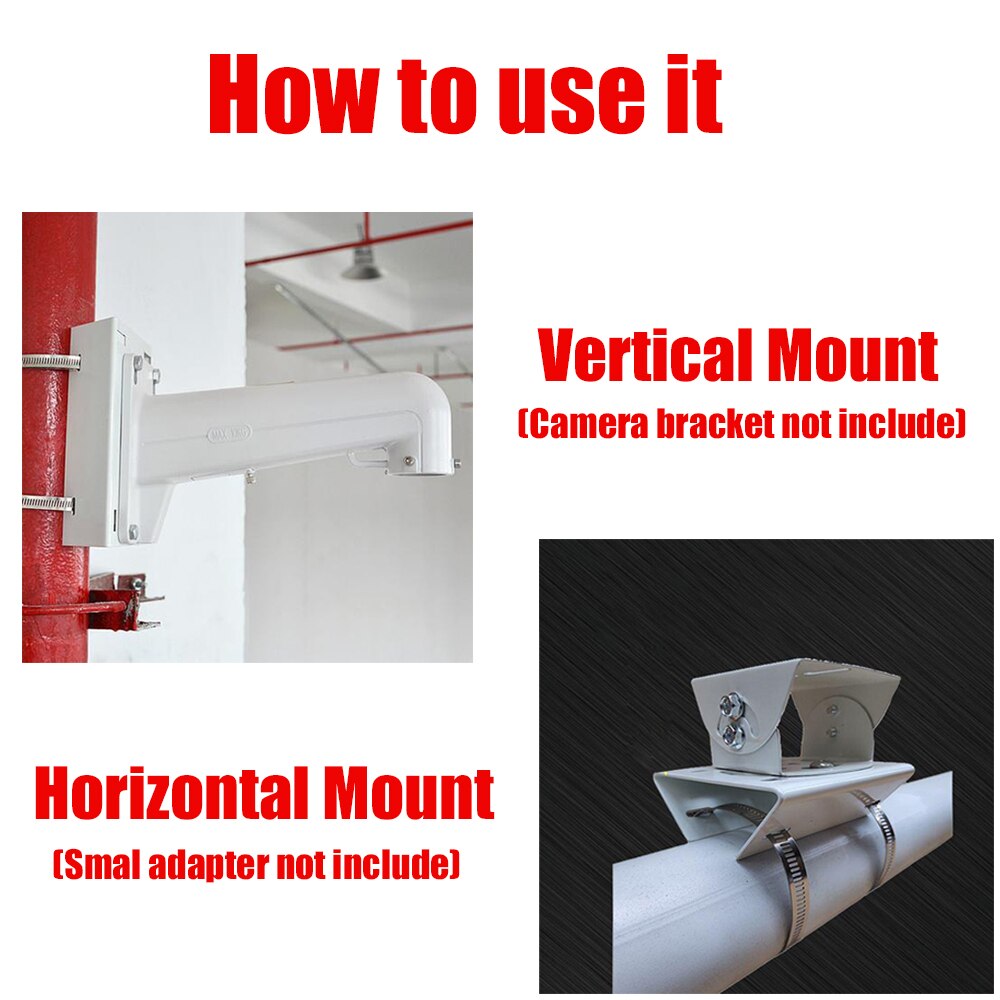 How to use it

Vertical Mount
(Camera bracket not include)

Horizontal Mount
(Smal adapter not include)