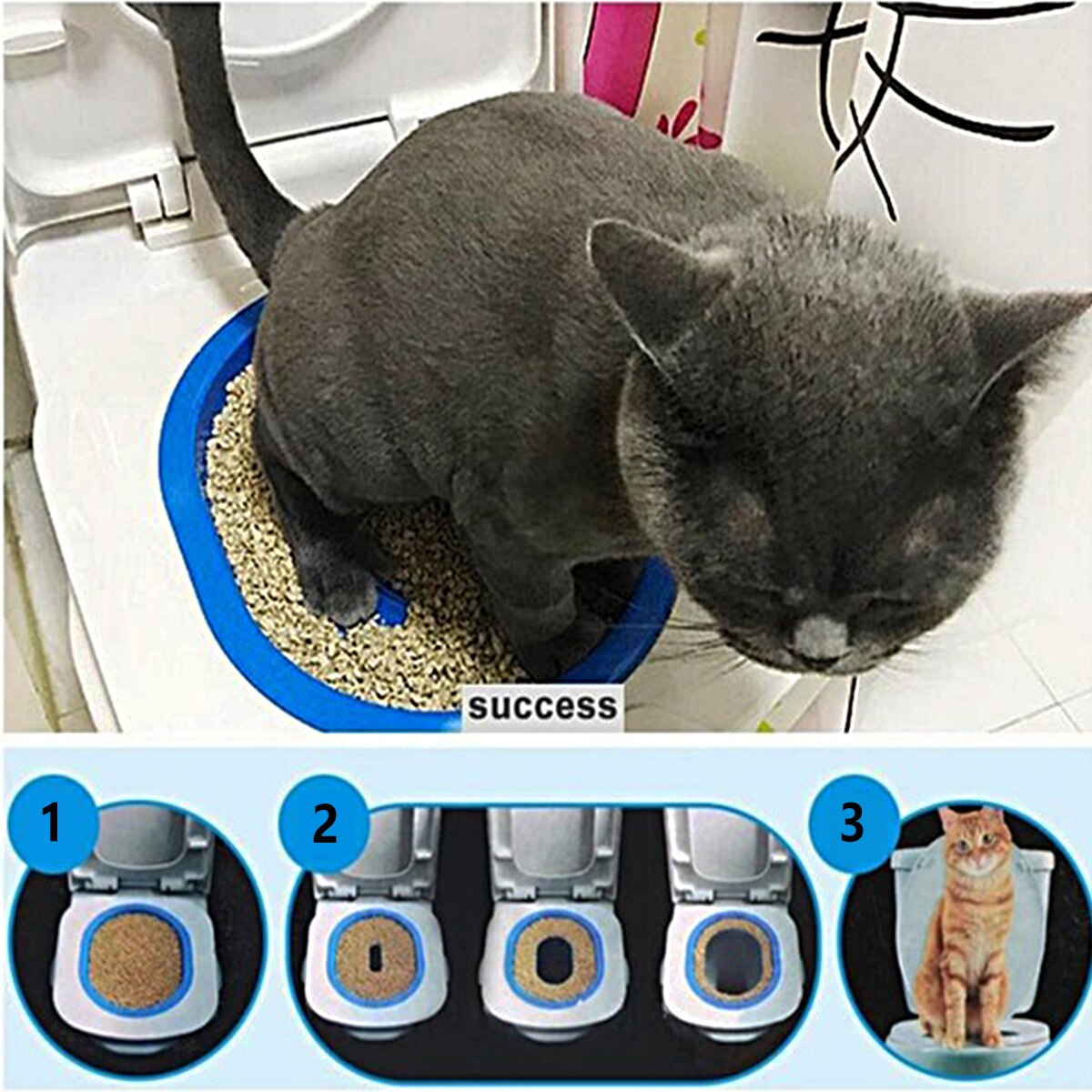 success

1

2

3