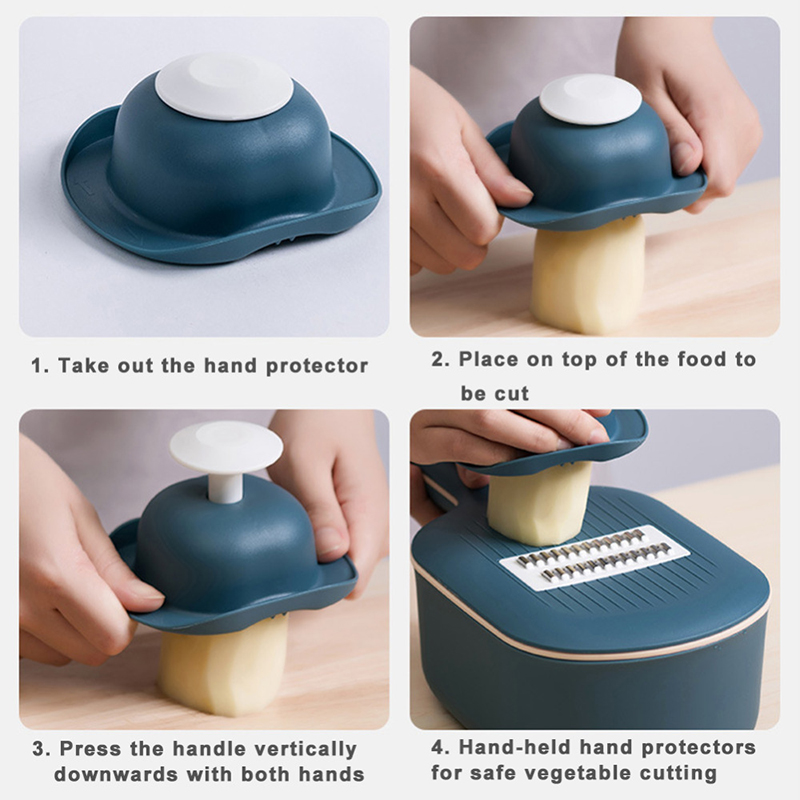 1. Take out the hand protector

2. Place on top of the food to be cut

3. Press the handle vertically downwards with both hands

4. Hand-held hand protectors for safe vegetable cutting