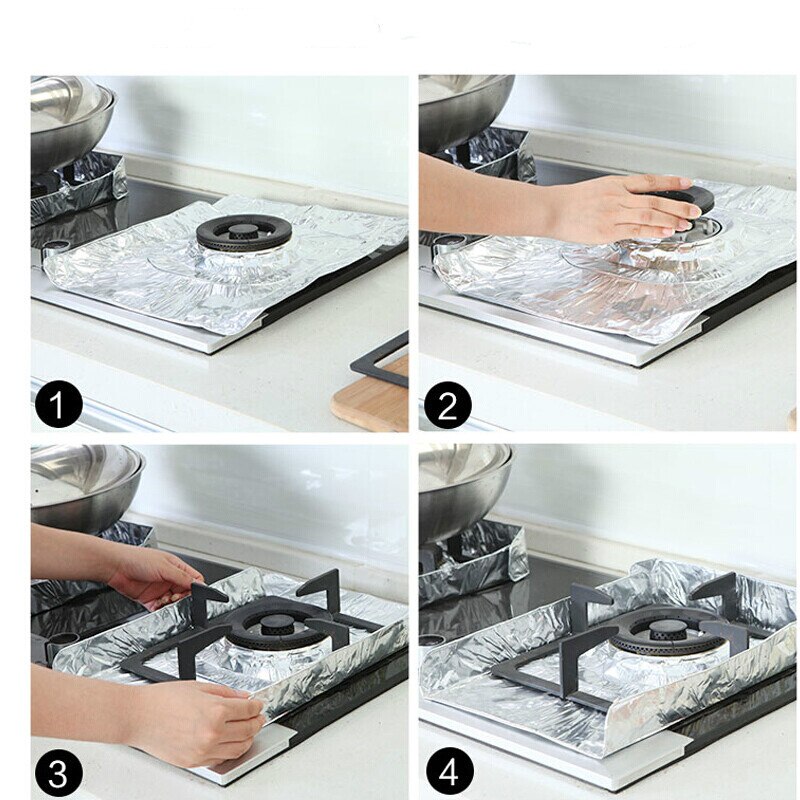 1
2
3
4