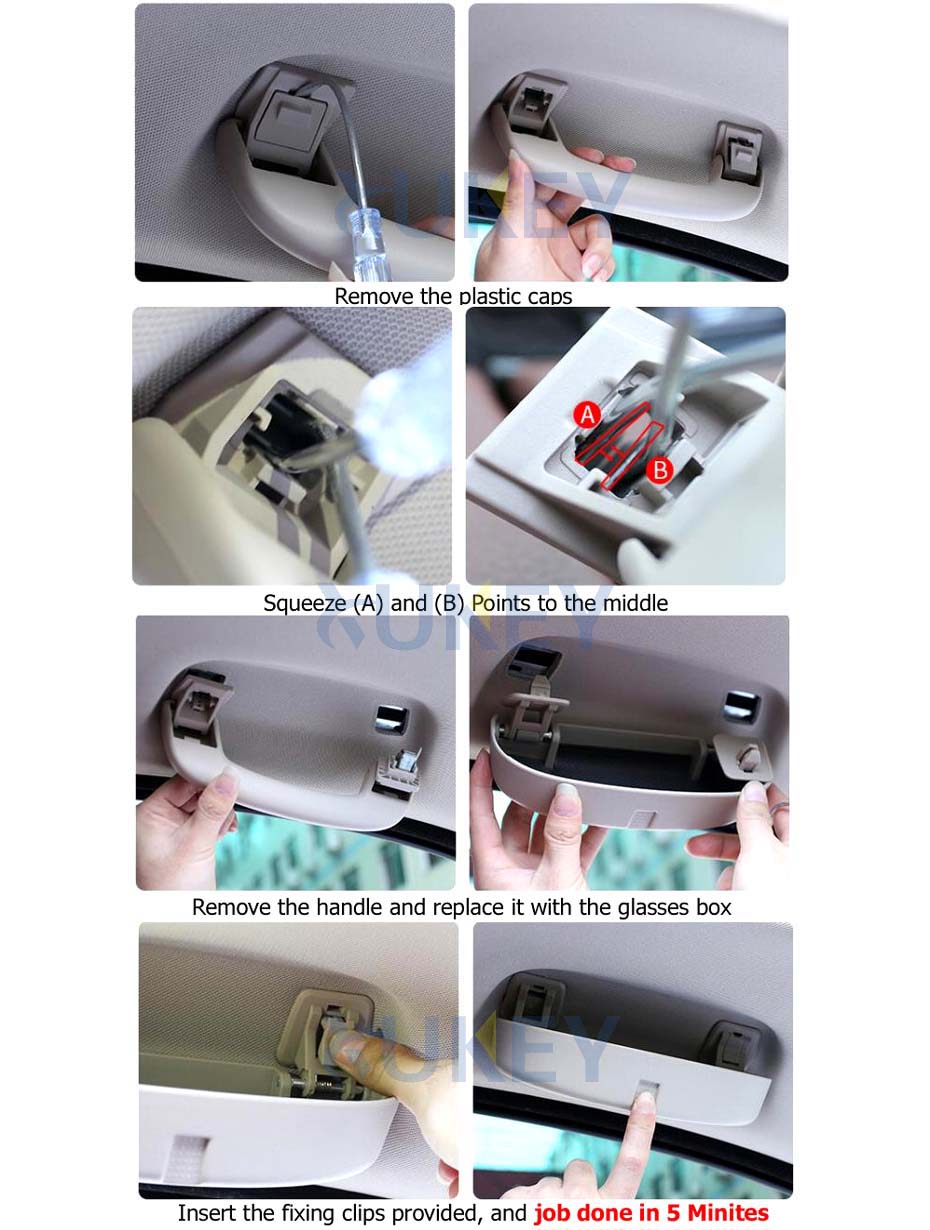 XUKEY

Remove the plastic caps

A

B

Squeeze (A) and (B) Points to the middle

XUKEY

Remove the handle and replace it with the glasses box

XUKEY

Insert the fixing clips provided, and job done in 5 Minites