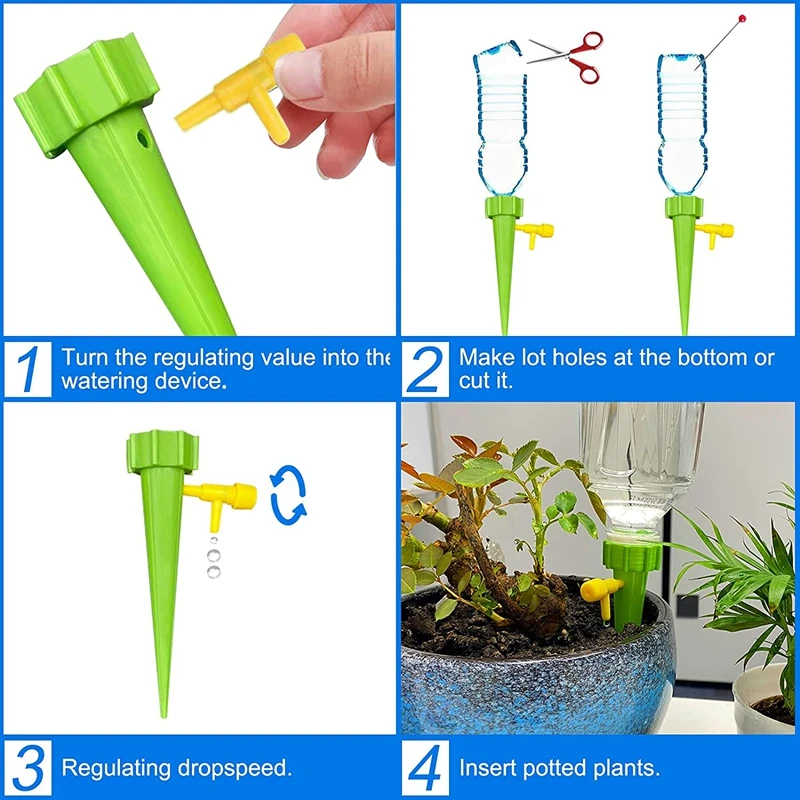 1 Turn the regulating value into the watering device.

2 Make lot holes at the bottom or cut it.

3 Regulating dropspeed.

4 Insert potted plants.