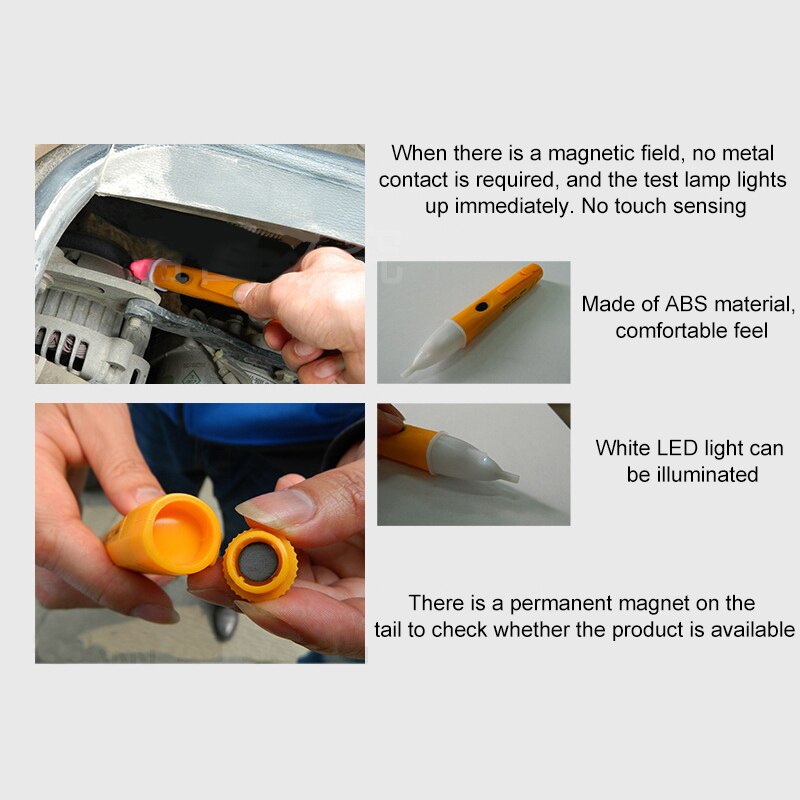 When there is a magnetic field, no metal contact is required, and the test lamp lights up immediately. No touch sensing

Made of ABS material, comfortable feel

White LED light can be illuminated

There is a permanent magnet on the tail to check whether the product is available