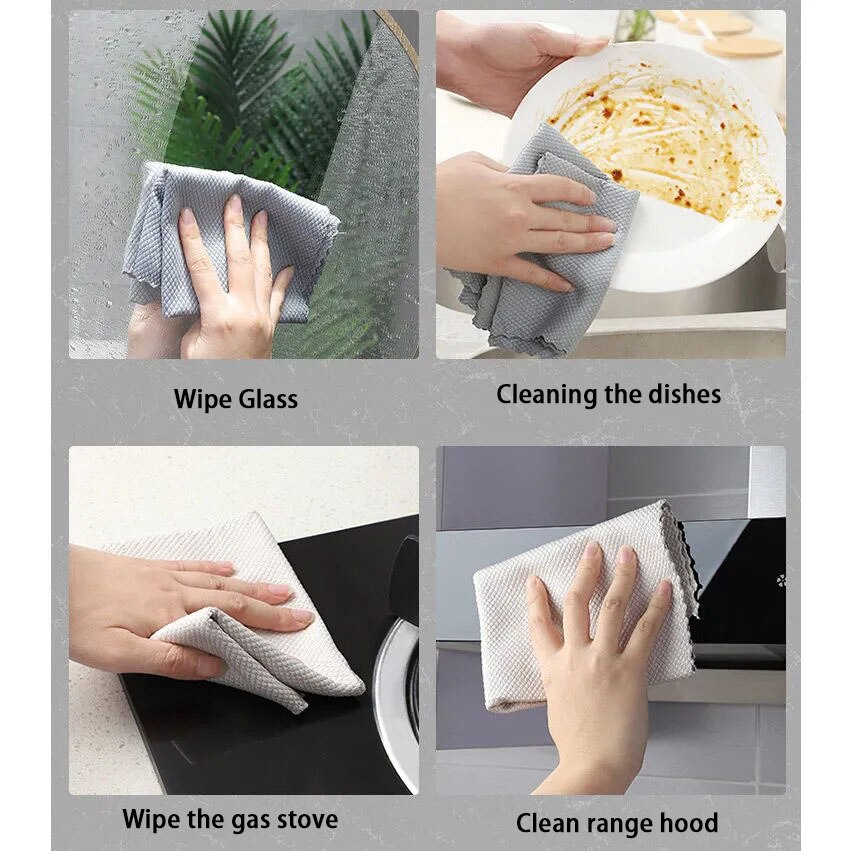 Wipe Glass

Cleaning the dishes

Wipe the gas stove

Clean range hood