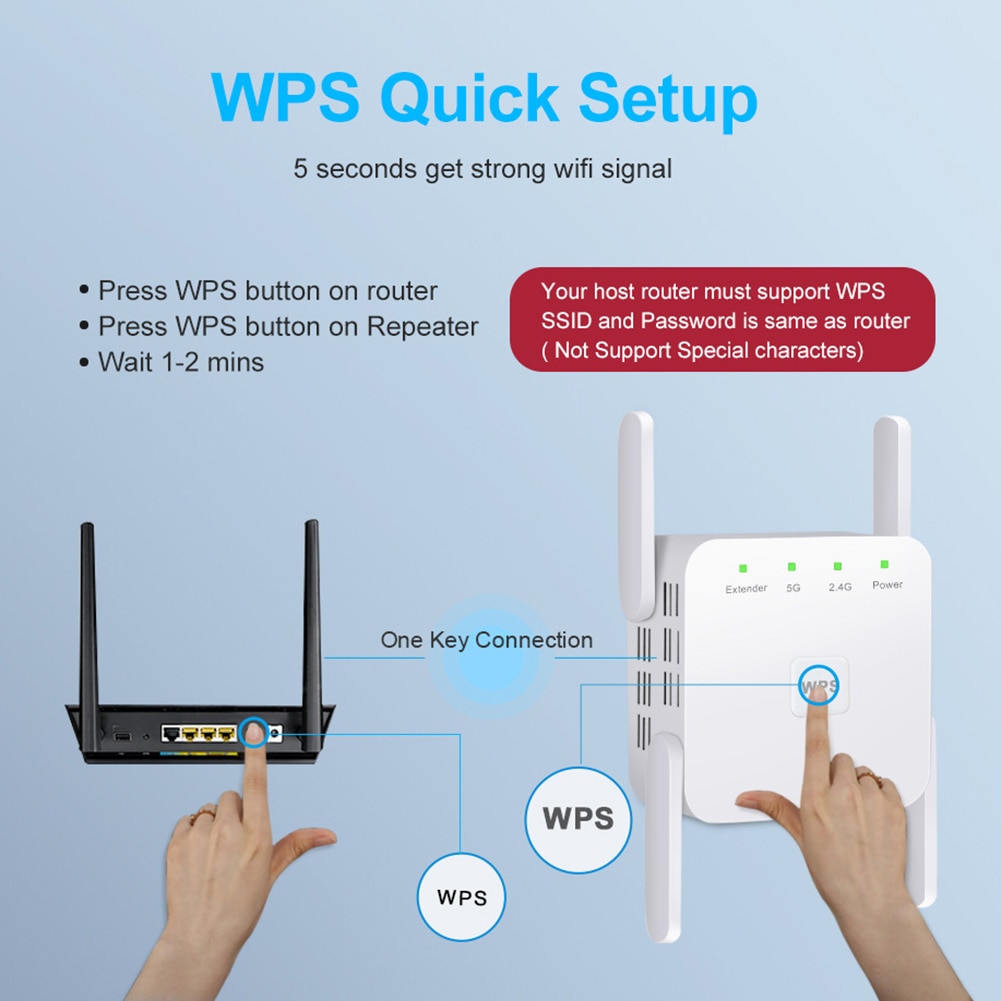 WPS Quick Setup

5 seconds get strong wifi signal

• Press WPS button on router
• Press WPS button on Repeater
• Wait 1-2 mins

Your host router must support WPS
SSID and Password is same as router
( Not Support Special characters)

Extender 5G 2.4G Power

One Key Connection

WPS

WPS

WPS