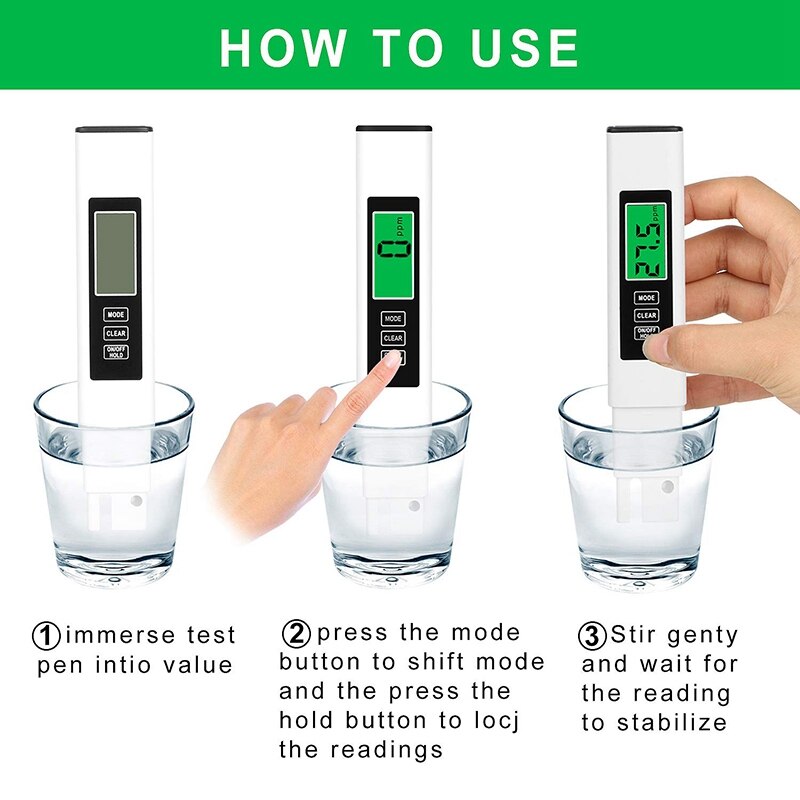 HOW TO USE

MODE
CLEAR
ON/OFF HOLD

0 ppm

MODE
CLEAR

27.5 ppm

MODE
CLEAR
ON/OFF HOLD

①immerse test pen intio value

②press the mode button to shift mode and the press the hold button to locj the readings

③Stir genty and wait for the reading to stabilize