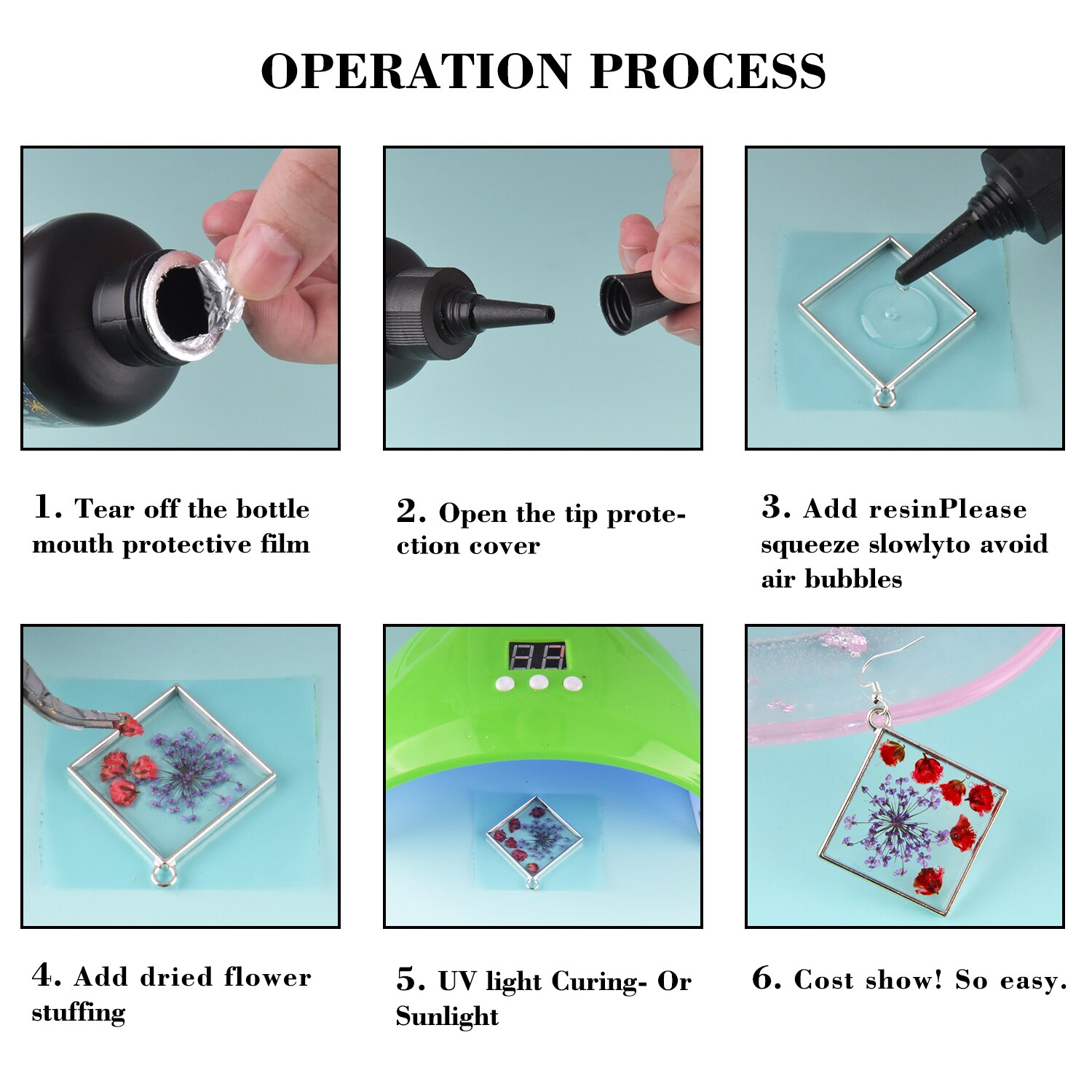 OPERATION PROCESS

1. Tear off the bottle mouth protective film

2. Open the tip protection cover

3. Add resinPlease squeeze slowlyto avoid air bubbles

4. Add dried flower stuffing

5. UV light Curing- Or Sunlight

6. Cost show! So easy.