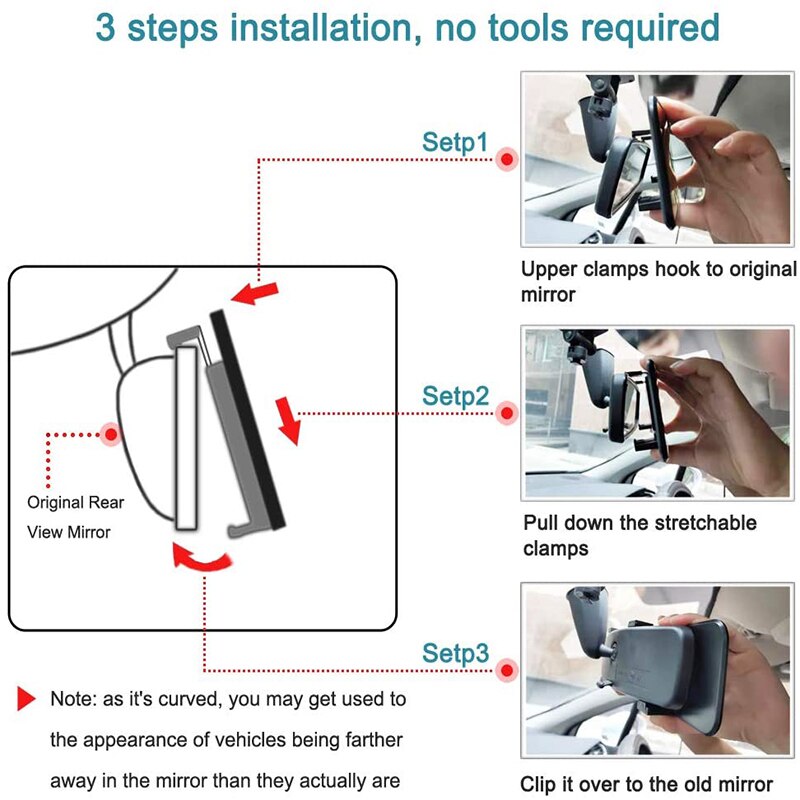 3 steps installation, no tools required

Setp1

Upper clamps hook to original mirror

Setp2

Pull down the stretchable clamps

Setp3

Clip it over to the old mirror

Original Rear View Mirror

Note: as it's curved, you may get used to the appearance of vehicles being farther away in the mirror than they actually are