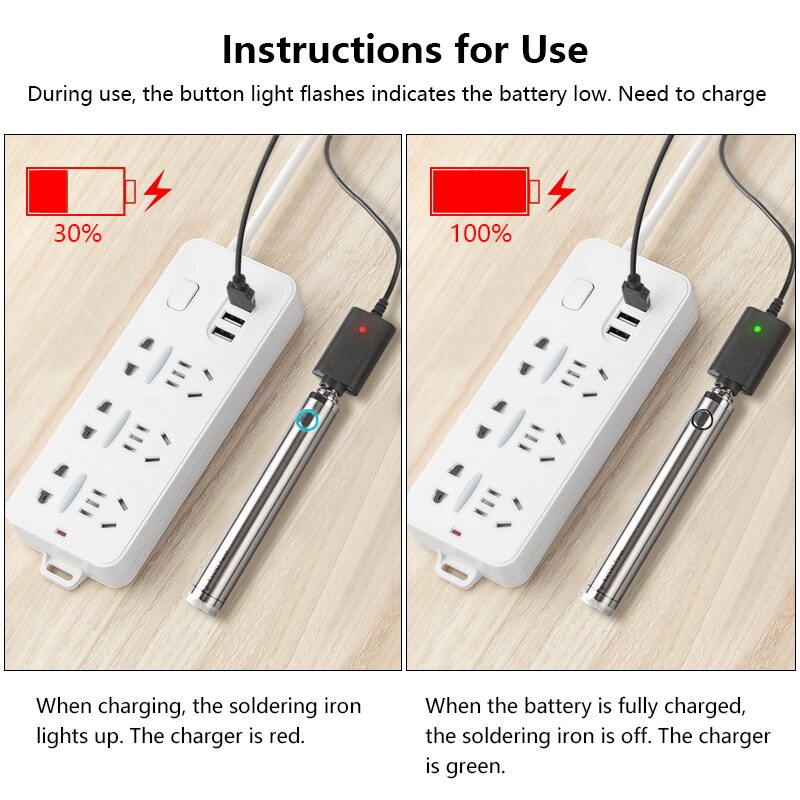 Instructions for Use

During use, the button light flashes indicates the battery low. Need to charge

30%

100%

When charging, the soldering iron lights up. The charger is red.

When the battery is fully charged, the soldering iron is off. The charger is green.