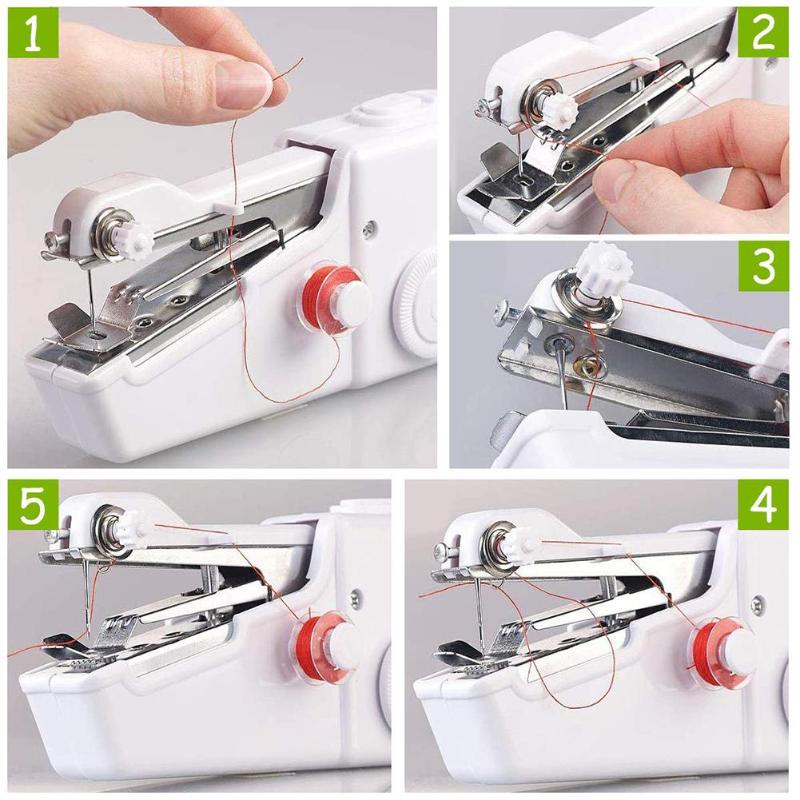 1

2

3

5

4