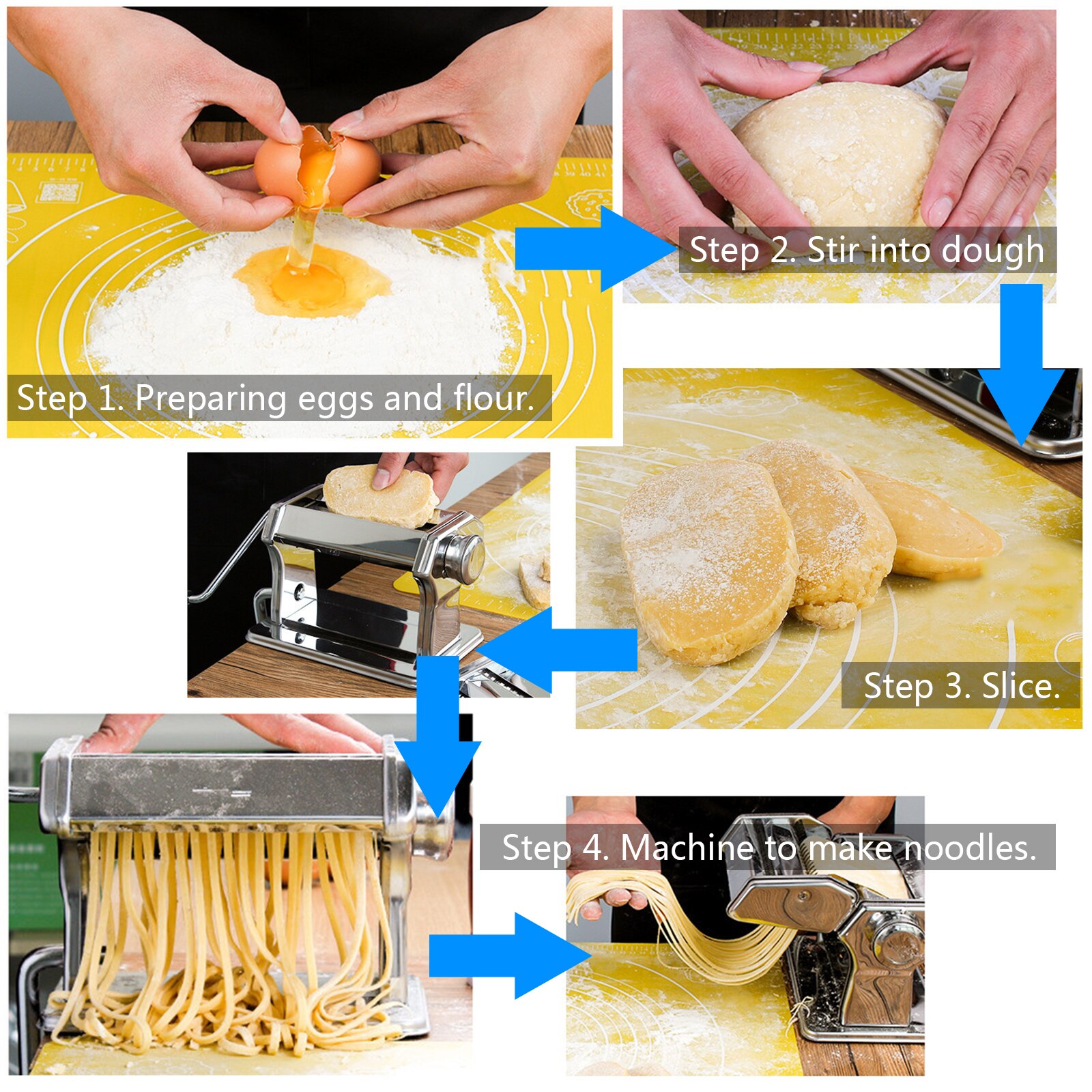 Step 1. Preparing eggs and flour.

Step 2. Stir into dough

Step 3. Slice.

Step 4. Machine to make noodles.