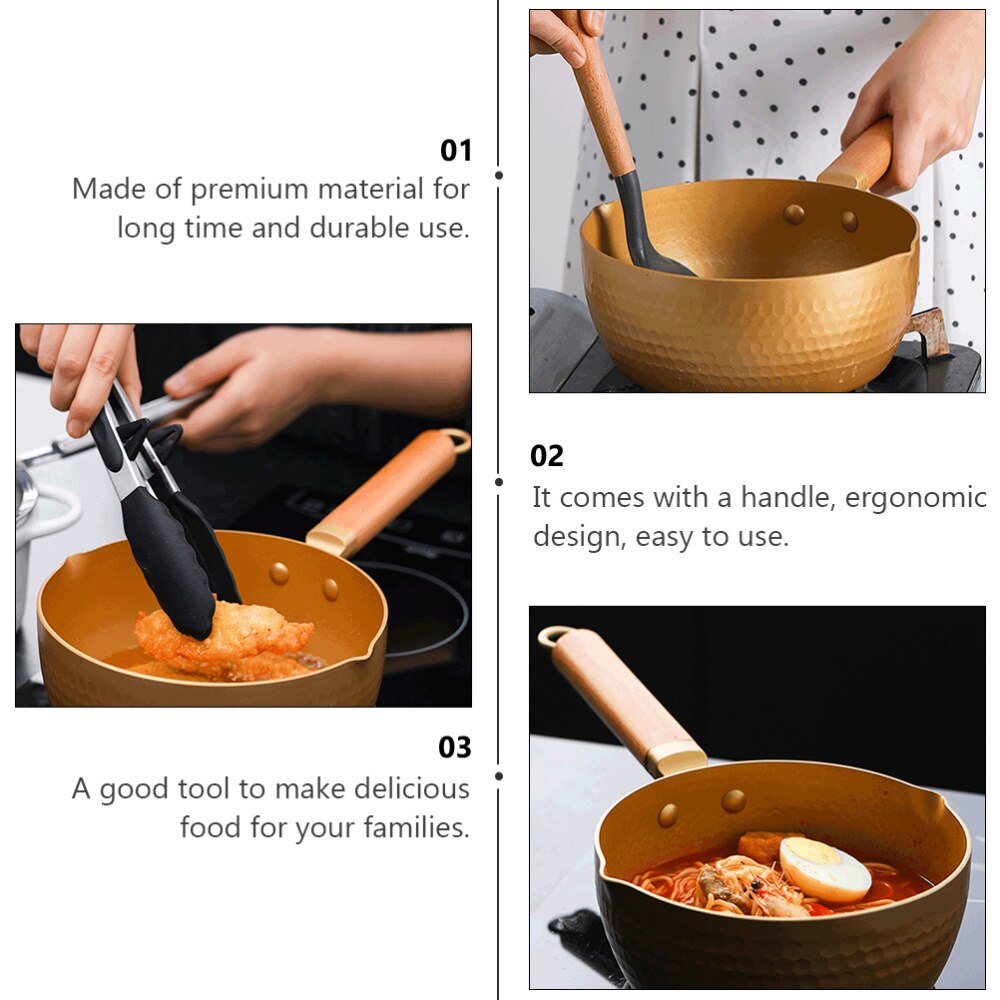 01
Made of premium material for long time and durable use.

02
It comes with a handle, ergonomic design, easy to use.

03
A good tool to make delicious food for your families.