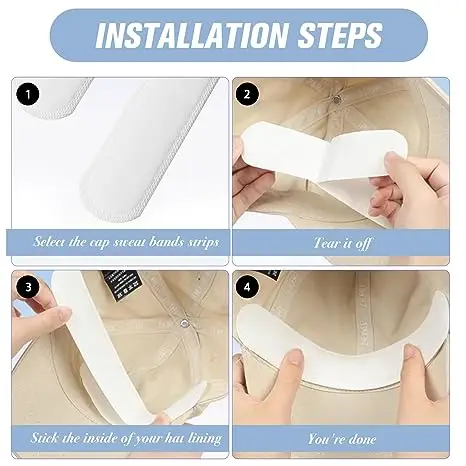 INSTALLATION STEPS

1

Select the cap sweat bands strips

2

Tear it off

3

Stick the inside of your hat lining

4

You're done